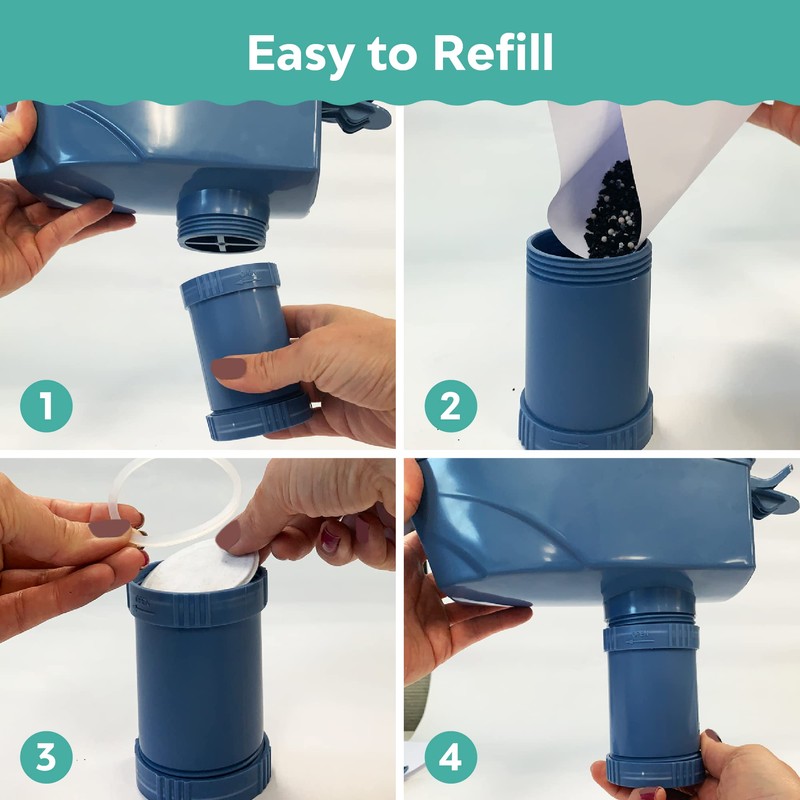 Easy to Refill

1

2

3

4