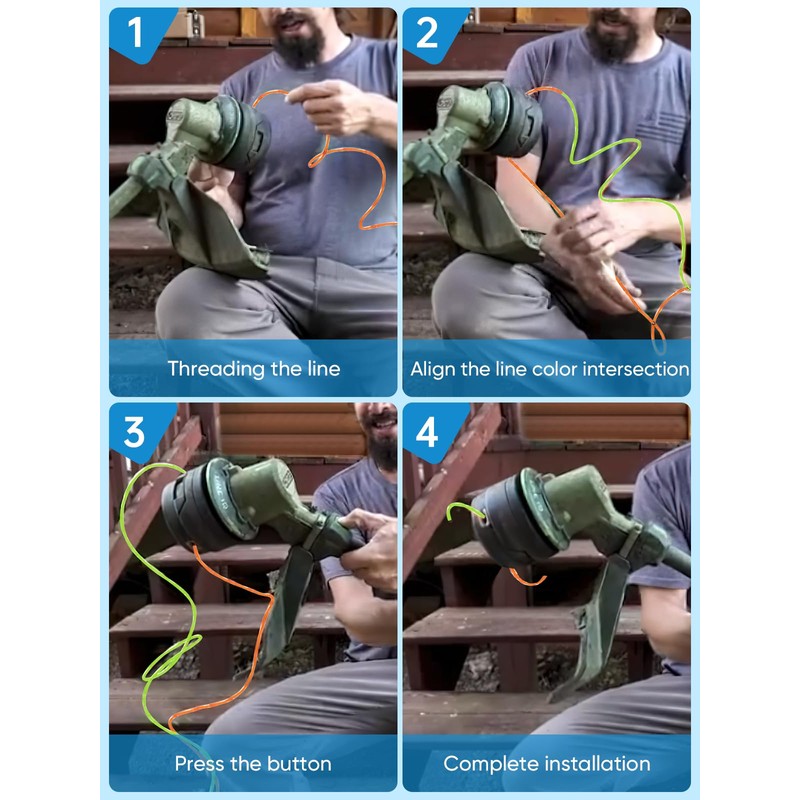 1

Threading the line

2

Align the line color intersection

3

Press the button

4

Complete installation