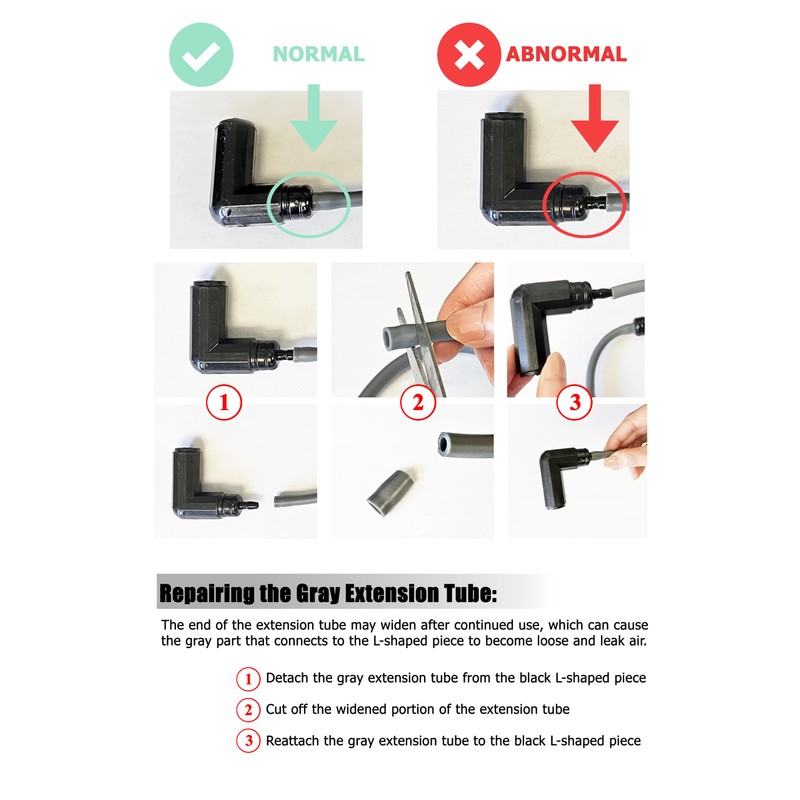 NORMAL

ABNORMAL

1

2

3

Repairing the Gray Extension Tube:

The end of the extension tube may widen after continued use, which can cause the gray part that connects to the L-shaped piece to become loose and leak air.

1 Detach the gray extension tube from the black L-shaped piece

2 Cut off the widened portion of the extension tube

3 Reattach the gray extension tube to the black L-shaped piece