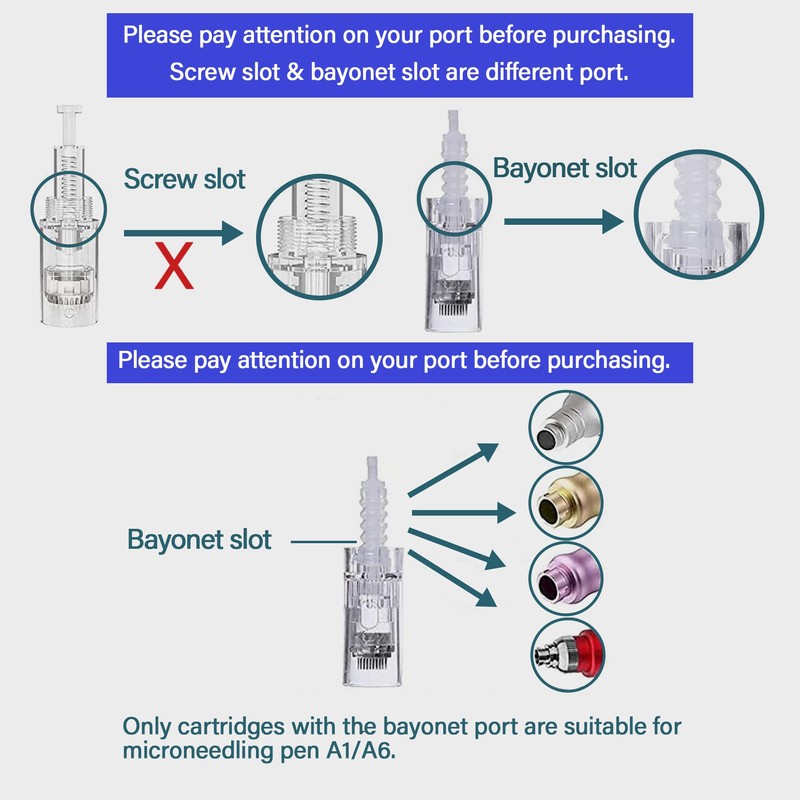 Please pay attention on your port before purchasing.
Screw slot & bayonet slot are different port.

Screw slot

X

Bayonet slot

Please pay attention on your port before purchasing.

Bayonet slot

Only cartridges with the bayonet port are suitable for microneedling pen A1/A6.