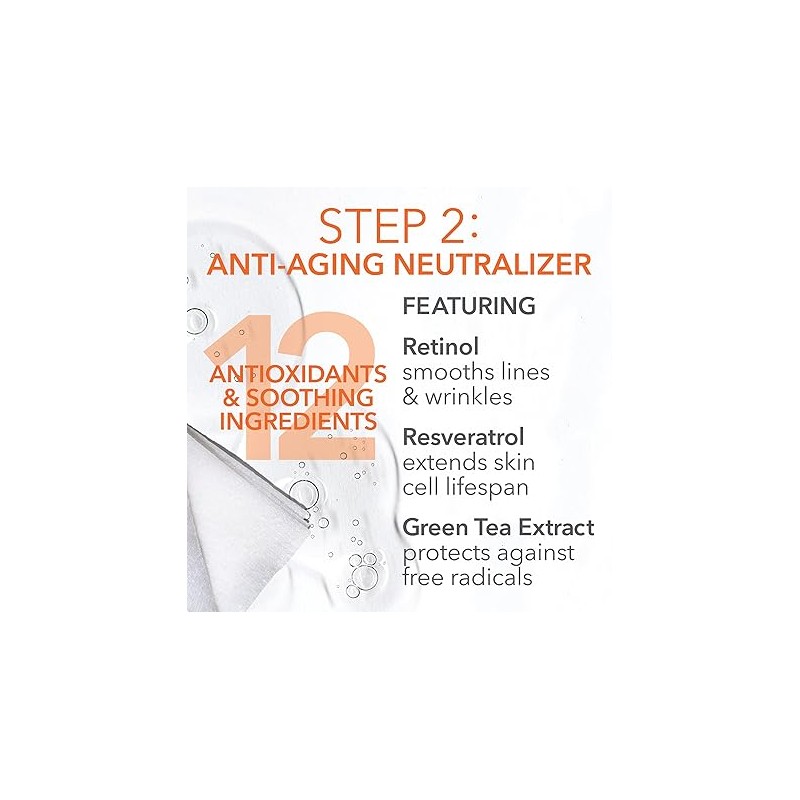 STEP 2:
ANTI-AGING NEUTRALIZER

12
ANTIOXIDANTS & SOOTHING INGREDIENTS

FEATURING

Retinol
smooths lines & wrinkles

Resveratrol
extends skin cell lifespan

Green Tea Extract
protects against free radicals