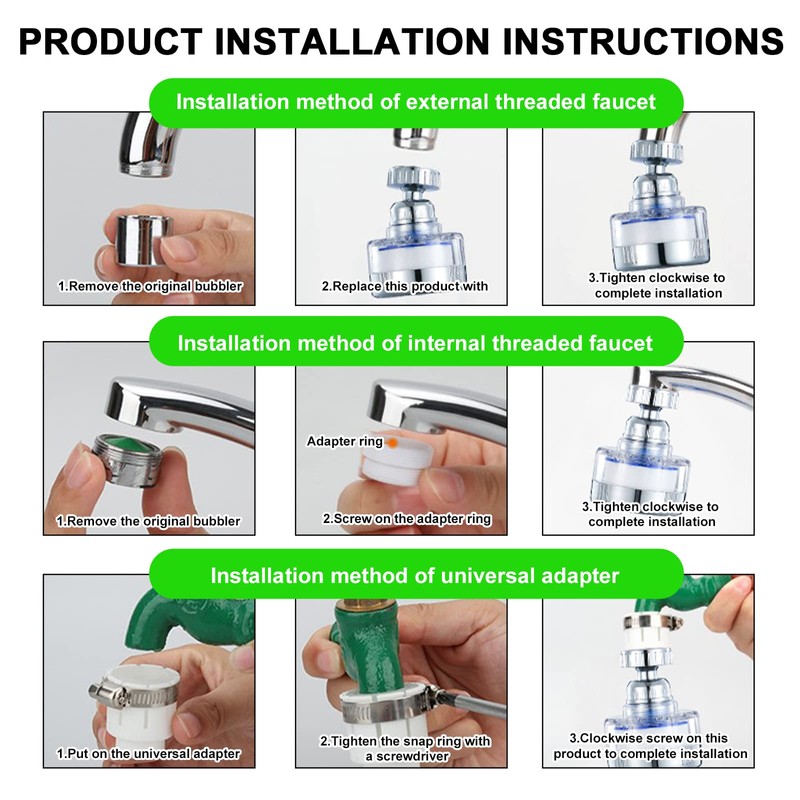 PRODUCT INSTALLATION INSTRUCTIONS

Installation method of external threaded faucet

1.Remove the original bubbler

2.Replace this product with

3.Tighten clockwise to complete installation

Installation method of internal threaded faucet

1.Remove the original bubbler

Adapter ring

2.Screw on the adapter ring

3.Tighten clockwise to complete installation

Installation method of universal adapter

1.Put on the universal adapter

2.Tighten the snap ring with a screwdriver

3.Clockwise screw on this product to complete installation