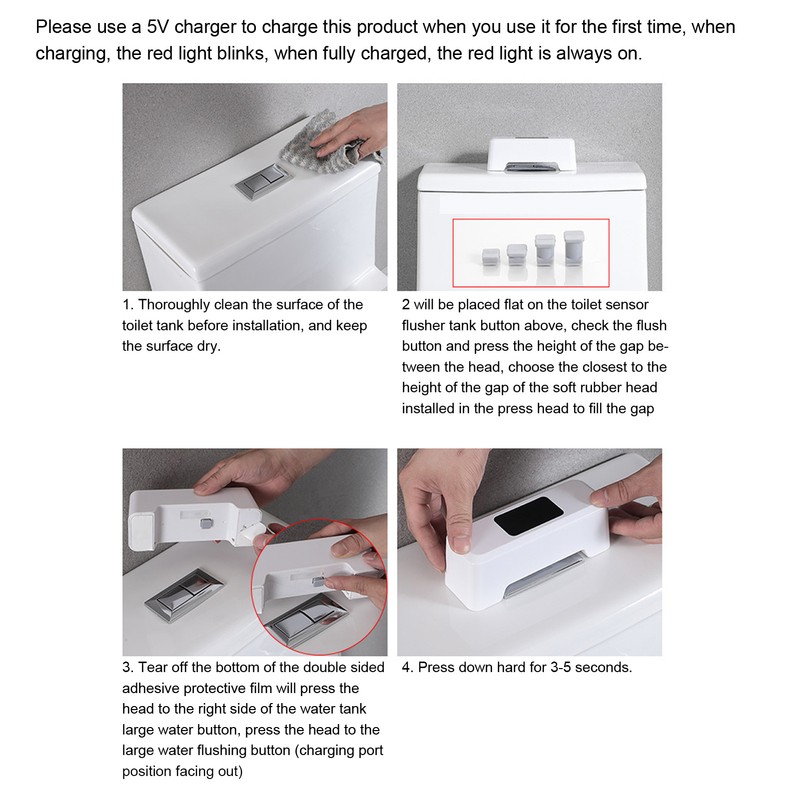 Please use a 5V charger to charge this product when you use it for the first time, when charging, the red light blinks, when fully charged, the red light is always on.

1. Thoroughly clean the surface of the toilet tank before installation, and keep the surface dry.

2 will be placed flat on the toilet sensor flusher tank button above, check the flush button and press the height of the gap between the head, choose the closest to the height of the gap of the soft rubber head installed in the press head to fill the gap

3. Tear off the bottom of the double sided adhesive protective film will press the head to the right side of the water tank large water button, press the head to the large water flushing button (charging port position facing out)

4. Press down hard for 3-5 seconds.