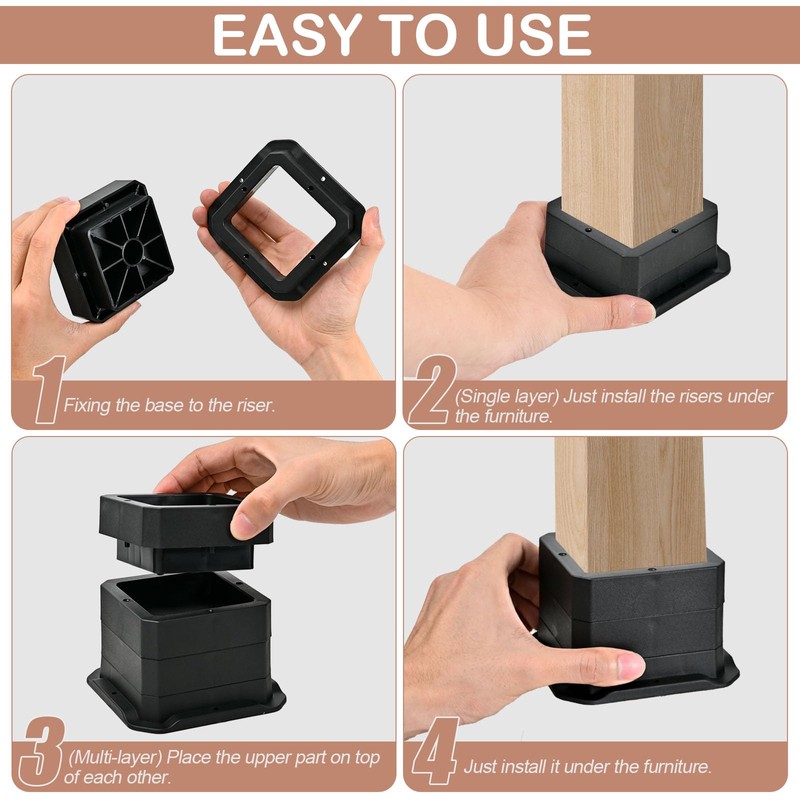 EASY TO USE

1 Fixing the base to the riser.

2 (Single layer) Just install the risers under the furniture.

3 (Multi-layer) Place the upper part on top of each other.

4 Just install it under the furniture.