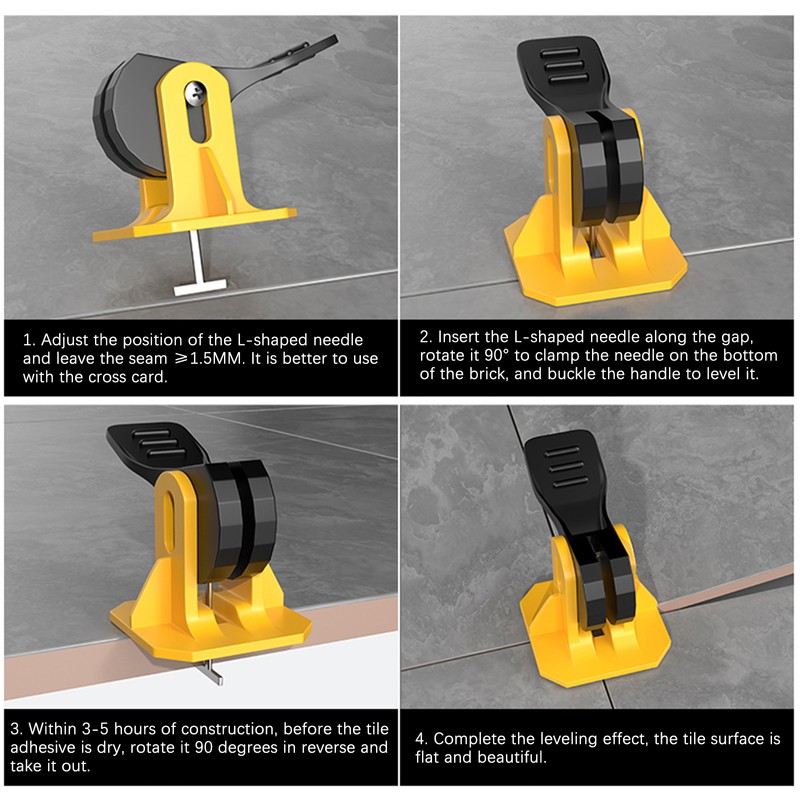 1. Adjust the position of the L-shaped needle and leave the seam ⩾1.5MM. It is better to use with the cross card.

2. Insert the L-shaped needle along the gap, rotate it 90° to clamp the needle on the bottom of the brick, and buckle the handle to level it.

3. Within 3-5 hours of construction, before the tile adhesive is dry, rotate it 90 degrees in reverse and take it out.

4. Complete the leveling effect, the tile surface is flat and beautiful.