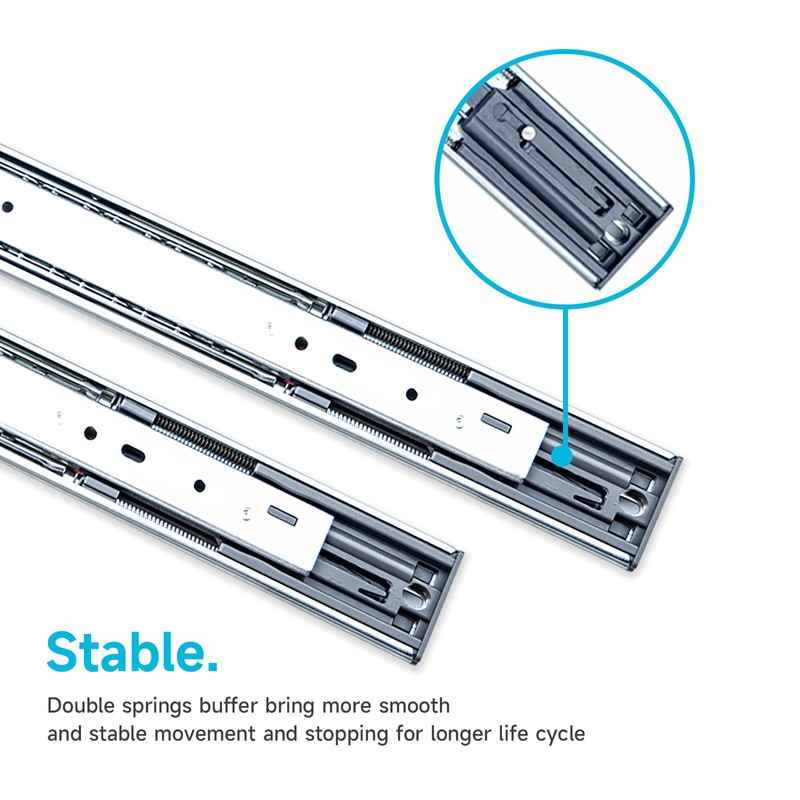 Stable.

Double springs buffer bring more smooth and stable movement and stopping for longer life cycle