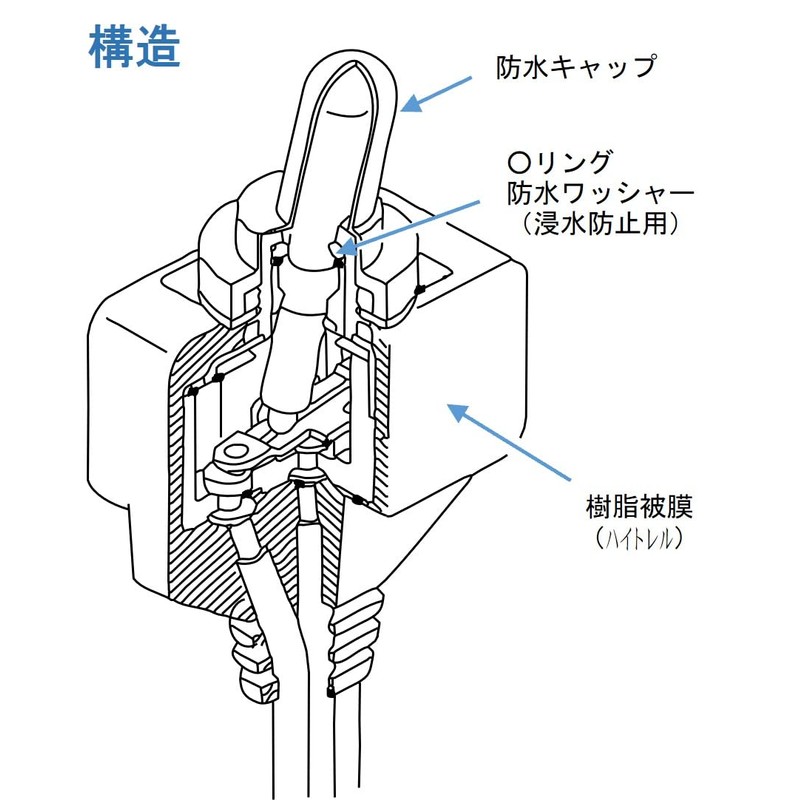 構造

防水キャップ

Oリング
防水ワッシャー
（浸水防止用）

樹脂被膜
（ハイトレル）