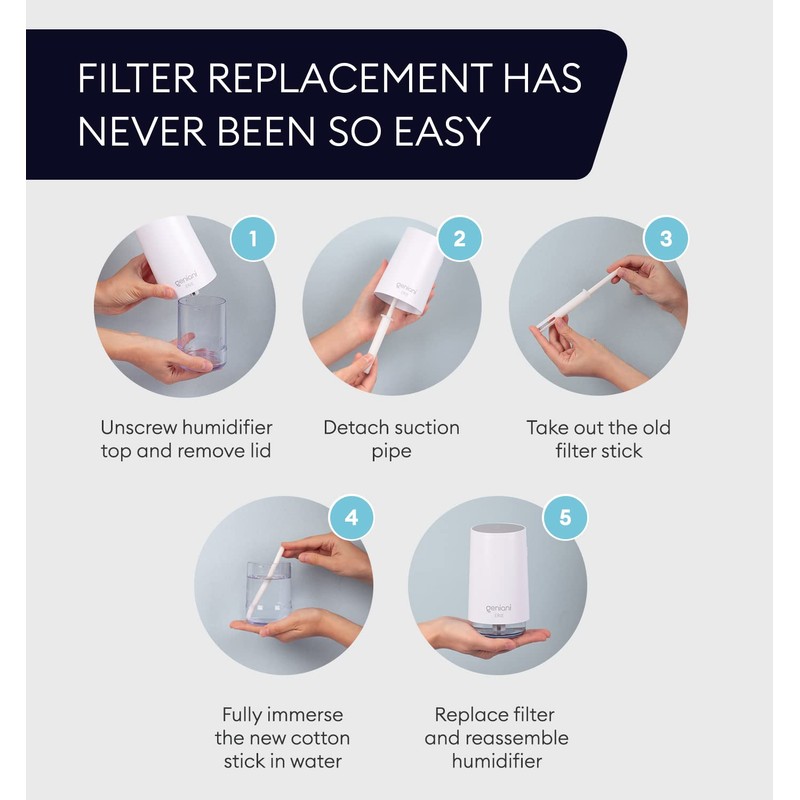 FILTER REPLACEMENT HAS NEVER BEEN SO EASY

1

geniani

Unscrew humidifier top and remove lid

2

Detach suction pipe

3

Take out the old filter stick

4

Fully immerse the new cotton stick in water

5

geniani

Replace filter and reassemble humidifier