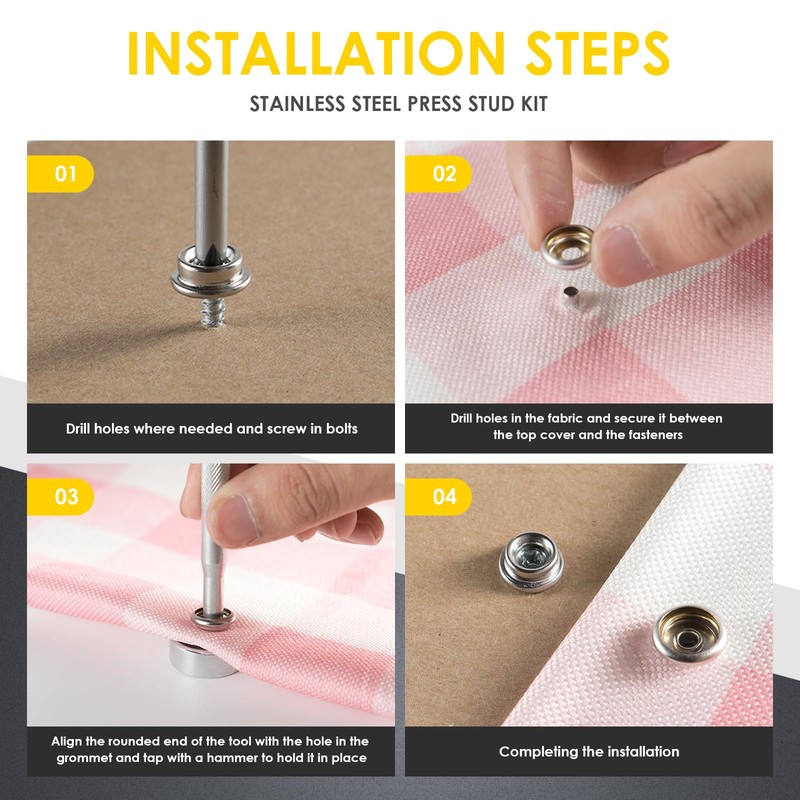 INSTALLATION STEPS

STAINLESS STEEL PRESS STUD KIT

01

Drill holes where needed and screw in bolts

02

Drill holes in the fabric and secure it between the top cover and the fasteners

03

Align the rounded end of the tool with the hole in the grommet and tap with a hammer to hold it in place

04

Completing the installation