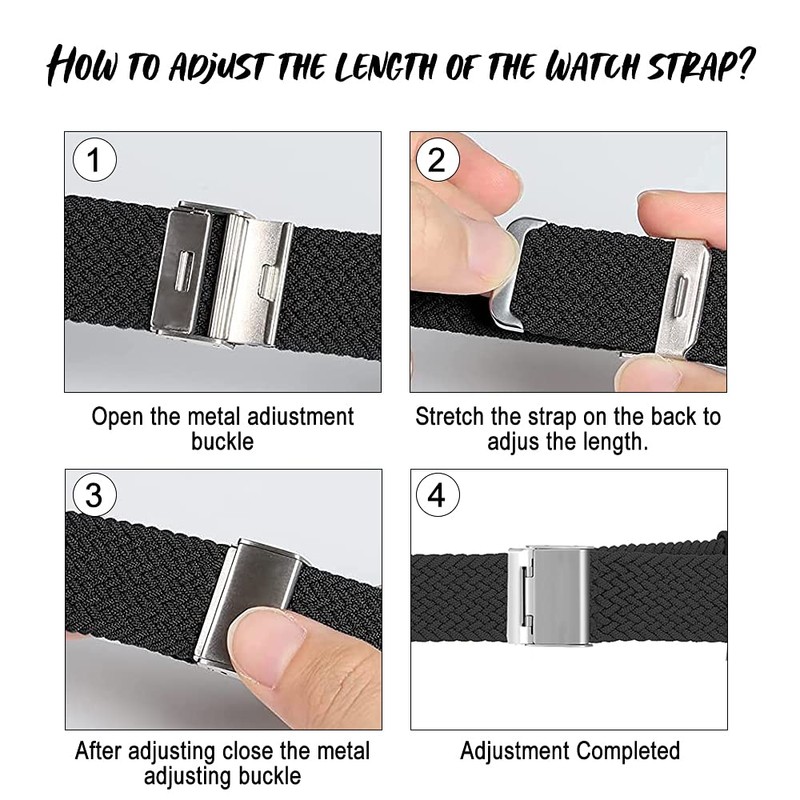 HOW TO ADJUST THE LENGTH OF THE WATCH STRAP?

1

Open the metal adiustment buckle

2

Stretch the strap on the back to adjus the length.

3

After adjusting close the metal adjusting buckle

4

Adjustment Completed