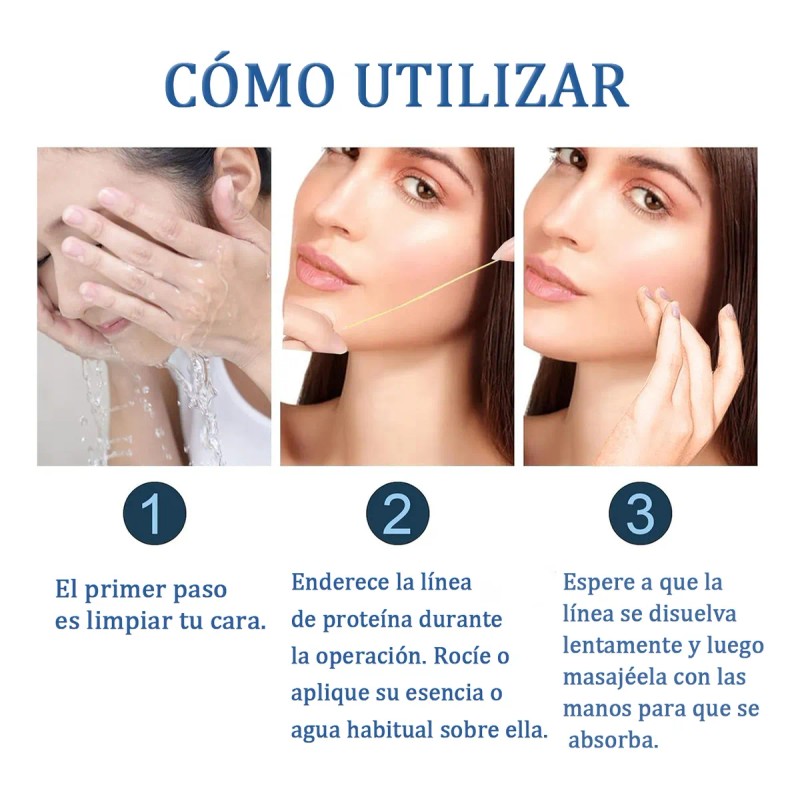 CÓMO UTILIZAR

1

El primer paso es limpiar tu cara.

2

Enderece la línea de proteína durante la operación. Rocíe o aplique su esencia o agua habitual sobre ella.

3

Espere a que la línea se disuelva lentamente y luego masajéela con las manos para que se absorba.