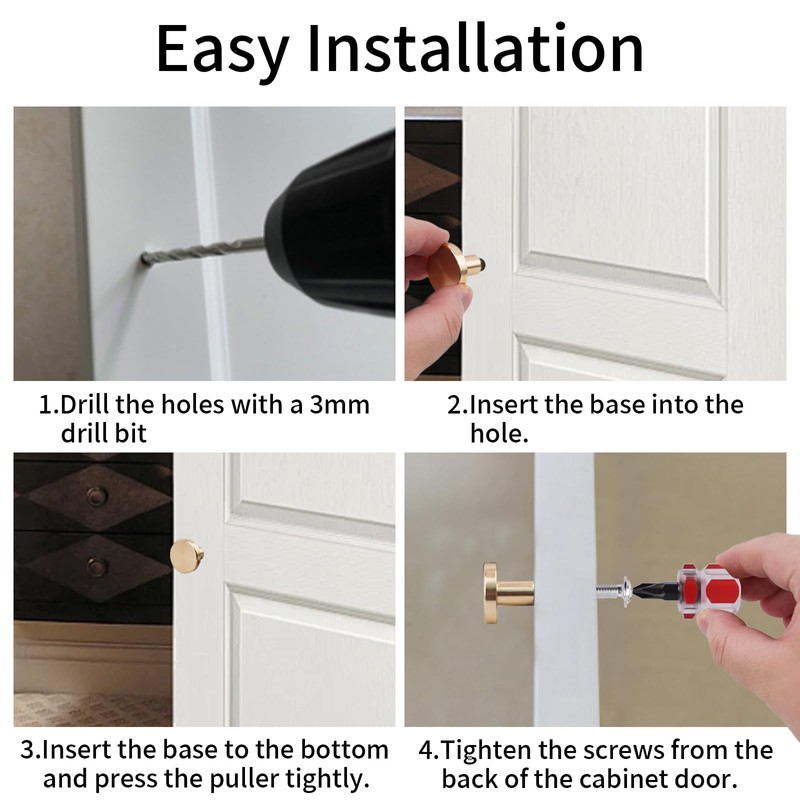 Easy Installation

1.Drill the holes with a 3mm drill bit

2.Insert the base into the hole.

3.Insert the base to the bottom and press the puller tightly.

4.Tighten the screws from the back of the cabinet door.