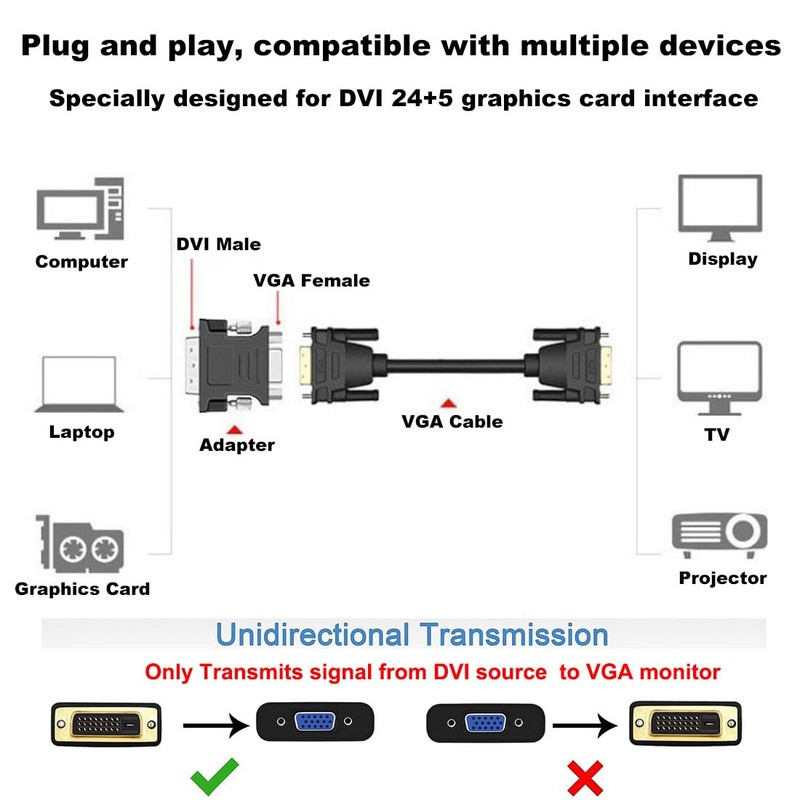 Plug and play, compatible with multiple devices

Specially designed for DVI 24+5 graphics card interface

Computer

Laptop

Graphics Card

DVI Male

VGA Female

Adapter

VGA Cable

Display

TV

Projector

Unidirectional Transmission

Only Transmits signal from DVI source to VGA monitor