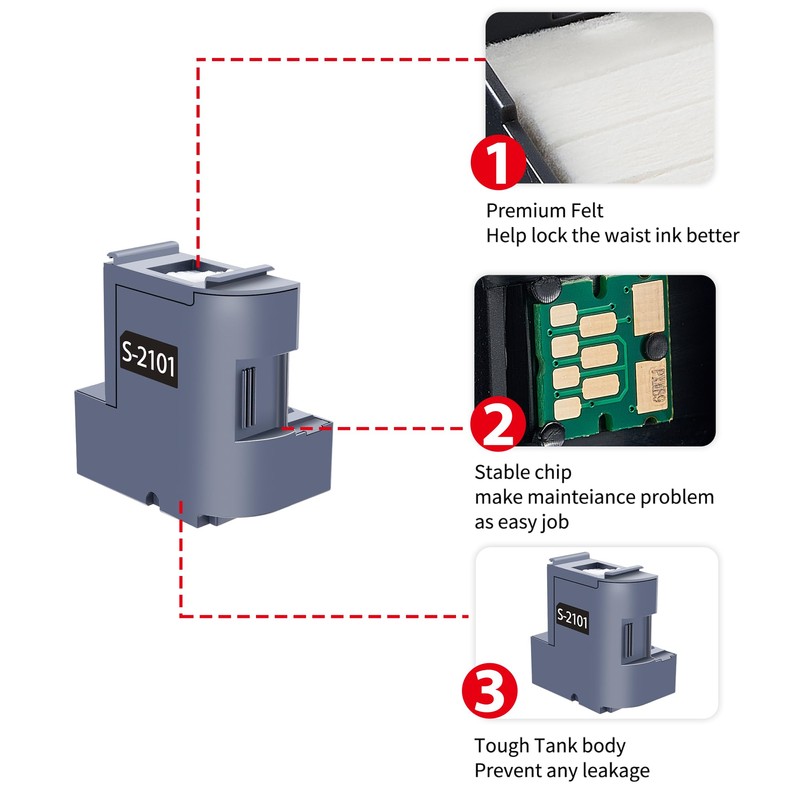 S-2101

1

Premium Felt
Help lock the waist ink better

2

Stable chip
make mainteiance problem
as easy job

S-2101

3

Tough Tank body
Prevent any leakage