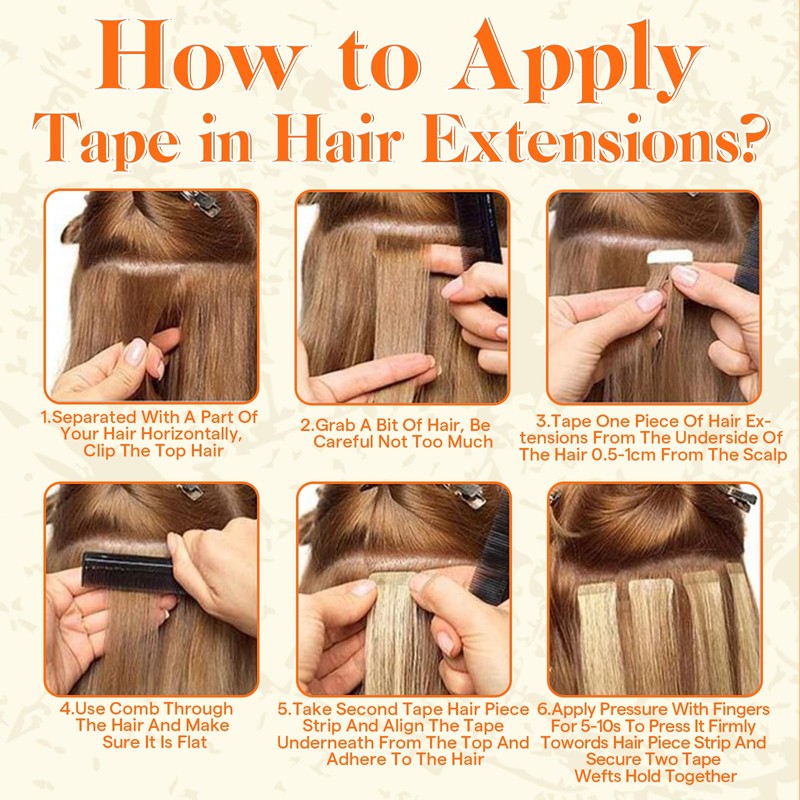 How to Apply
Tape in Hair Extensions?

1.Separated With A Part Of Your Hair Horizontally, Clip The Top Hair

2.Grab A Bit Of Hair, Be Careful Not Too Much

3.Tape One Piece Of Hair Extensions From The Underside Of The Hair 0.5-1cm From The Scalp

4.Use Comb Through The Hair And Make Sure It Is Flat

5.Take Second Tape Hair Piece Strip And Align The Tape Underneath From The Top And Adhere To The Hair

6.Apply Pressure With Fingers For 5-10s To Press It Firmly Towords Hair Piece Strip And Secure Two Tape Wefts Hold Together