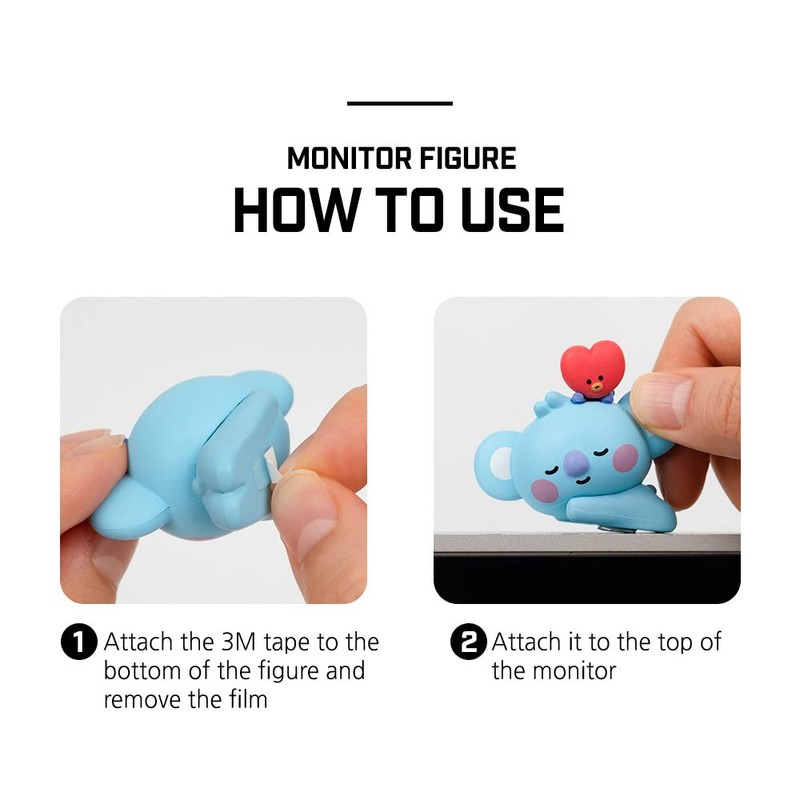 MONITOR FIGURE
HOW TO USE

1 Attach the 3M tape to the bottom of the figure and remove the film

2 Attach it to the top of the monitor