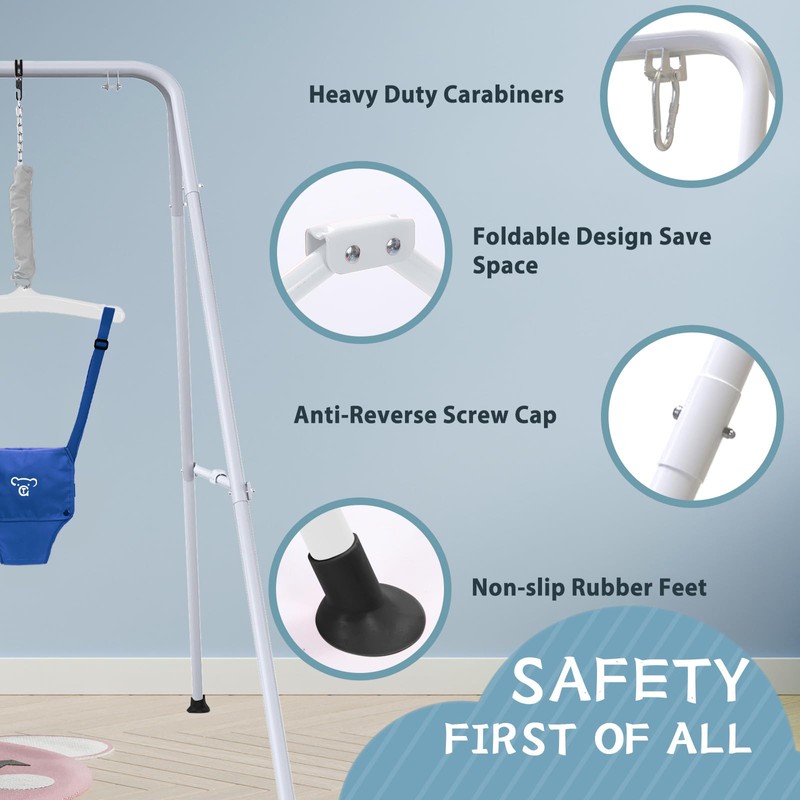 Heavy Duty Carabiners

Foldable Design Save Space

Anti-Reverse Screw Cap

Non-slip Rubber Feet

SAFETY
FIRST OF ALL