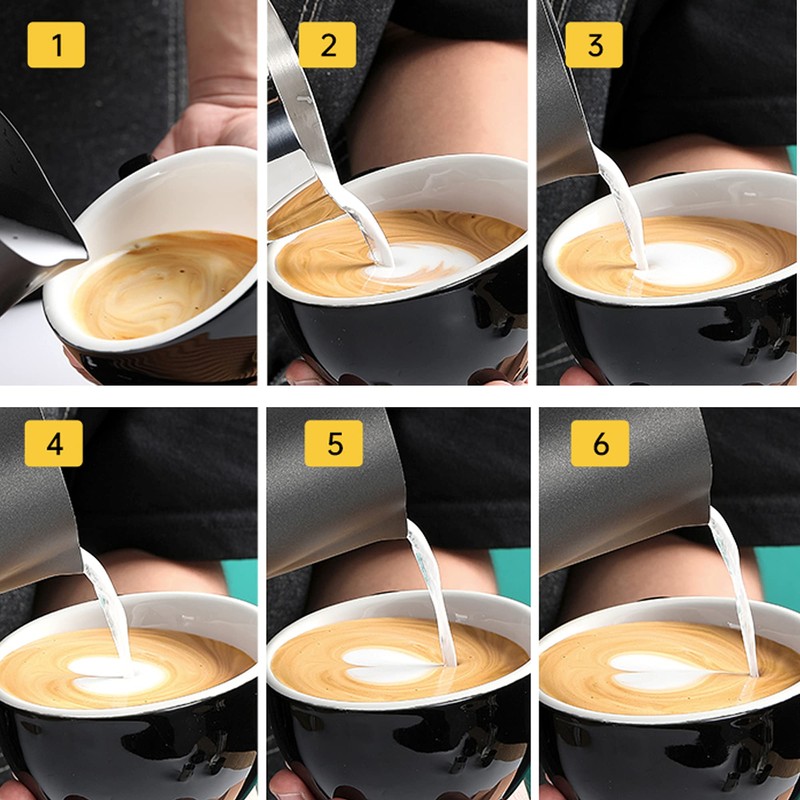 1

2

3

4

5

6