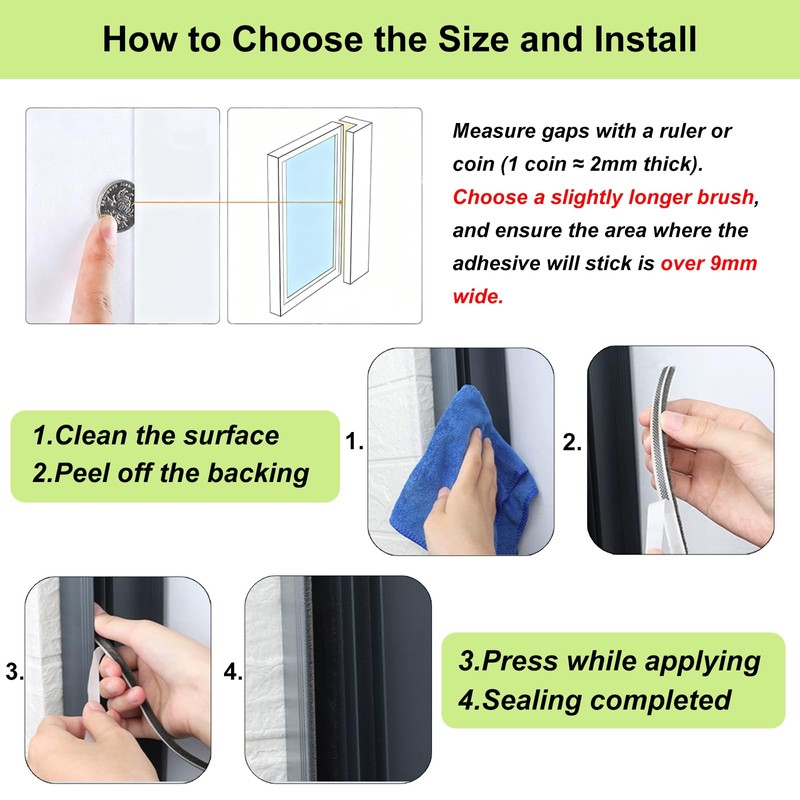 How to Choose the Size and Install

Measure gaps with a ruler or coin (1 coin ≈ 2mm thick). Choose a slightly longer brush, and ensure the area where the adhesive will stick is over 9mm wide.

1.Clean the surface
2.Peel off the backing

1.

2.

3.

4.

3.Press while applying
4.Sealing completed