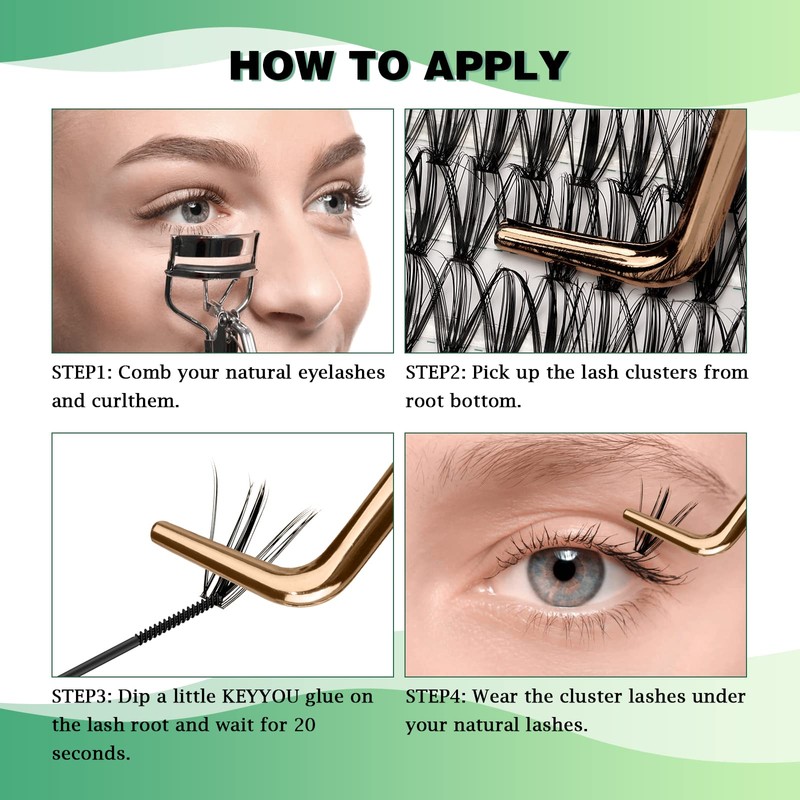 HOW TO APPLY

STEP1: Comb your natural eyelashes and curlthem.

STEP2: Pick up the lash clusters from root bottom.

STEP3: Dip a little KEYYOU glue on the lash root and wait for 20 seconds.

STEP4: Wear the cluster lashes under your natural lashes.