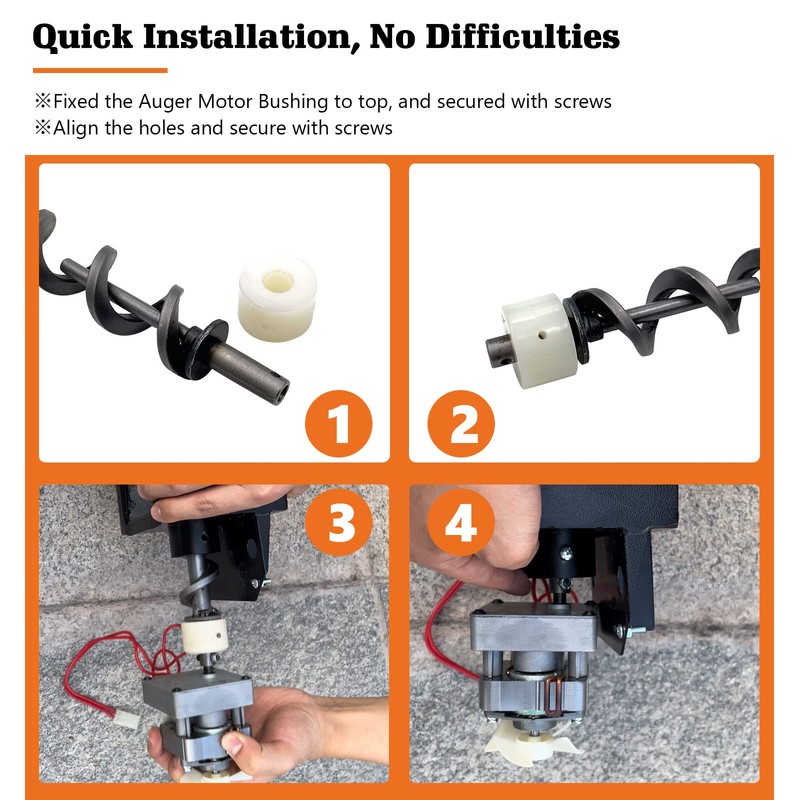 Quick Installation, No Difficulties

※Fixed the Auger Motor Bushing to top, and secured with screws
※Align the holes and secure with screws

1

2

3

4