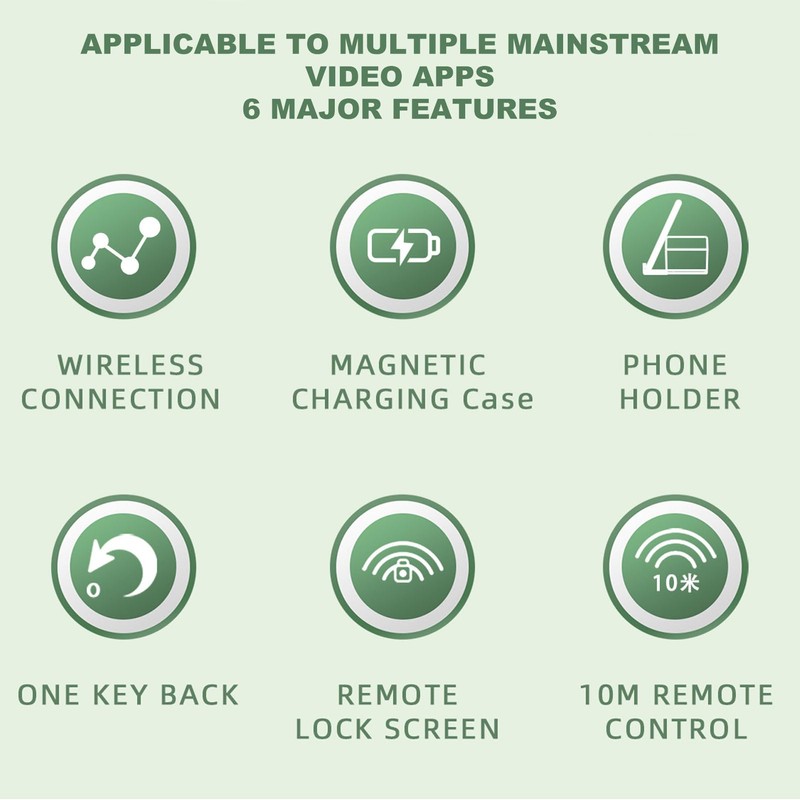 APPLICABLE TO MULTIPLE MAINSTREAM VIDEO APPS
6 MAJOR FEATURES

WIRELESS CONNECTION

MAGNETIC CHARGING Case

PHONE HOLDER

0

ONE KEY BACK

REMOTE LOCK SCREEN

10米

10M REMOTE CONTROL