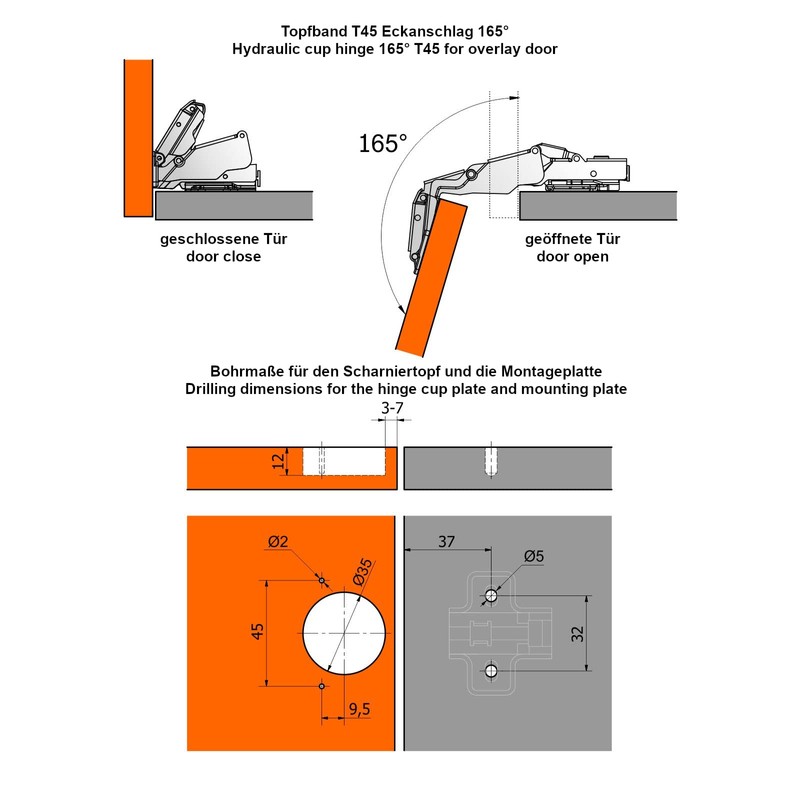 Topfband T45 Eckanschlag 165°
Hydraulic cup hinge 165° T45 for overlay door

165°

geschlossene Tür
door close

geöffnete Tür
door open

Bohrmaße für den Scharniertopf und die Montageplatte
Drilling dimensions for the hinge cup plate and mounting plate

3-7

12

Ø2

Ø35

45

9,5

37

Ø5

32