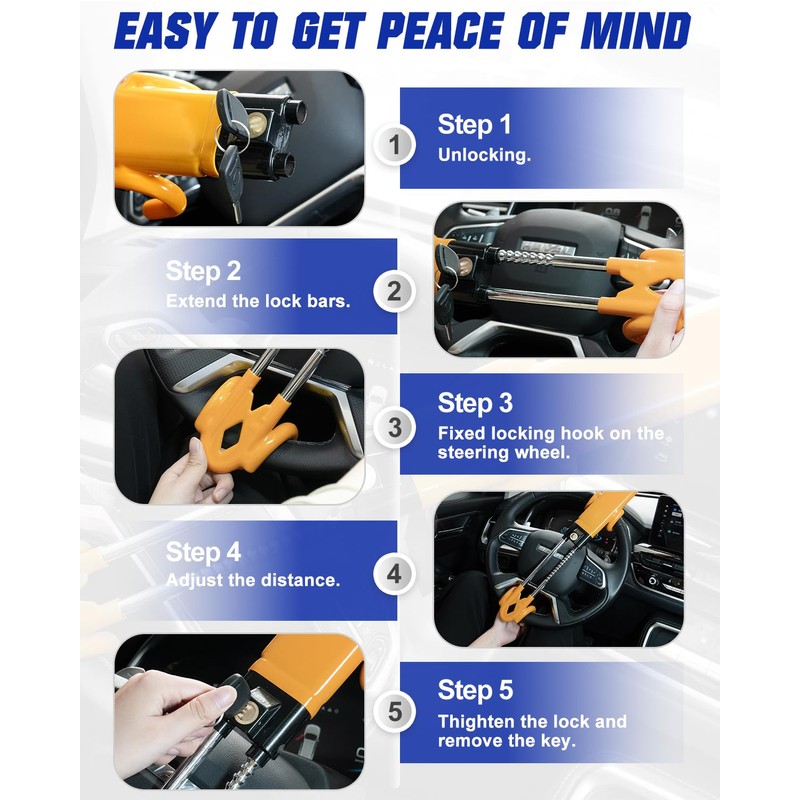 EASY TO GET PEACE OF MIND

1
Step 1
Unlocking.

Step 2
Extend the lock bars.
2

3
Step 3
Fixed locking hook on the steering wheel.

Step 4
Adjust the distance.
4

5
Step 5
Thighten the lock and remove the key.