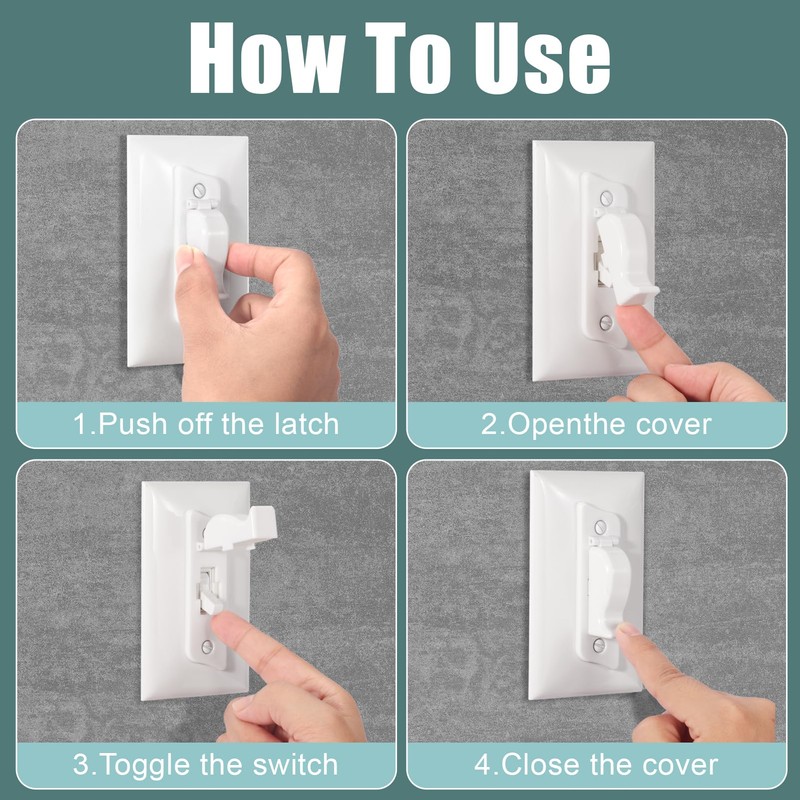 How To Use

1.Push off the latch

2.Openthe cover

3.Toggle the switch

4.Close the cover