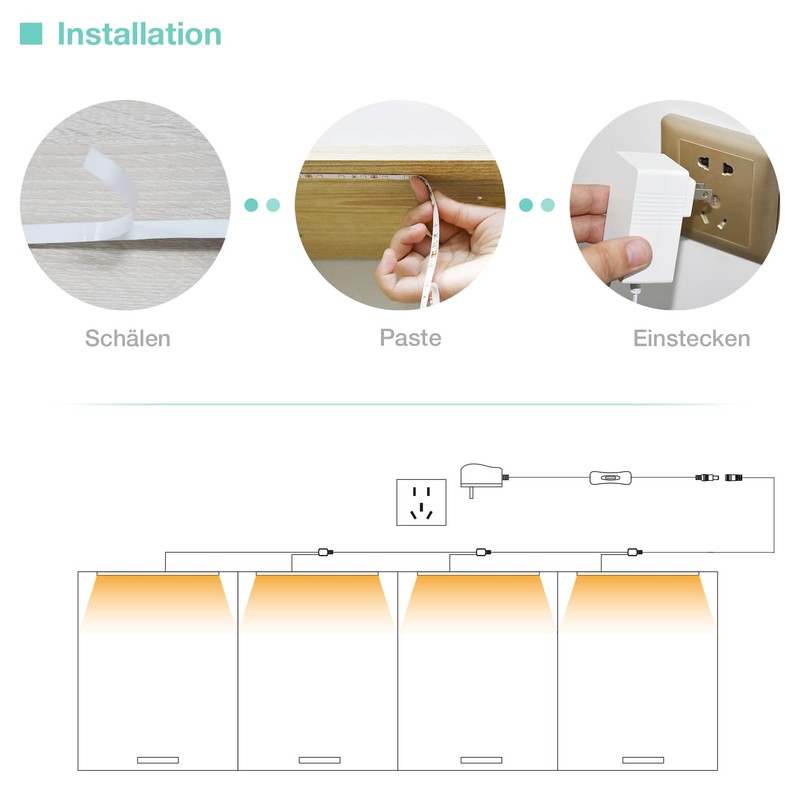 Installation

Schälen

Paste

Einstecken