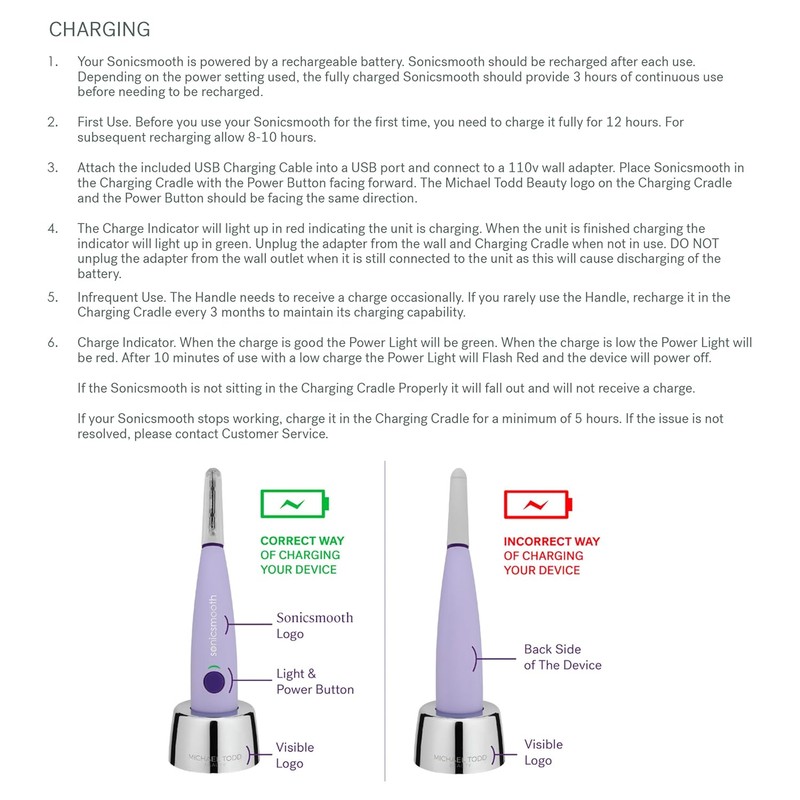 CHARGING

1. Your Sonicsmooth is powered by a rechargeable battery. Sonicsmooth should be recharged after each use. Depending on the power setting used, the fully charged Sonicsmooth should provide 3 hours of continuous use before needing to be recharged.

2. First Use. Before you use your Sonicsmooth for the first time, you need to charge it fully for 12 hours. For subsequent recharging allow 8-10 hours.

3. Attach the included USB Charging Cable into a USB port and connect to a 110v wall adapter. Place Sonicsmooth in the Charging Cradle with the Power Button facing forward. The Michael Todd Beauty logo on the Charging Cradle and the Power Button should be facing the same direction.

4. The Charge Indicator will light up in red indicating the unit is charging. When the unit is finished charging the indicator will light up in green. Unplug the adapter from the wall and Charging Cradle when not in use. DO NOT unplug the adapter from the wall outlet when it is still connected to the unit as this will cause discharging of the battery.

5. Infrequent Use. The Handle needs to receive a charge occasionally. If you rarely use the Handle, recharge it in the Charging Cradle every 3 months to maintain its charging capability.

6. Charge Indicator. When the charge is good the Power Light will be green. When the charge is low the Power Light will be red. After 10 minutes of use with a low charge the Power Light will Flash Red and the device will power off.

If the Sonicsmooth is not sitting in the Charging Cradle Properly it will fall out and will not receive a charge.

If your Sonicsmooth stops working, charge it in the Charging Cradle for a minimum of 5 hours. If the issue is not resolved, please contact Customer Service.

CORRECT WAY OF CHARGING YOUR DEVICE

sonicsmooth

Sonicsmooth Logo

Light & Power Button

MICHAEL TODD

Visible Logo

INCORRECT WAY OF CHARGING YOUR DEVICE

Back Side of The Device

MICHAEL TODD

Visible Logo