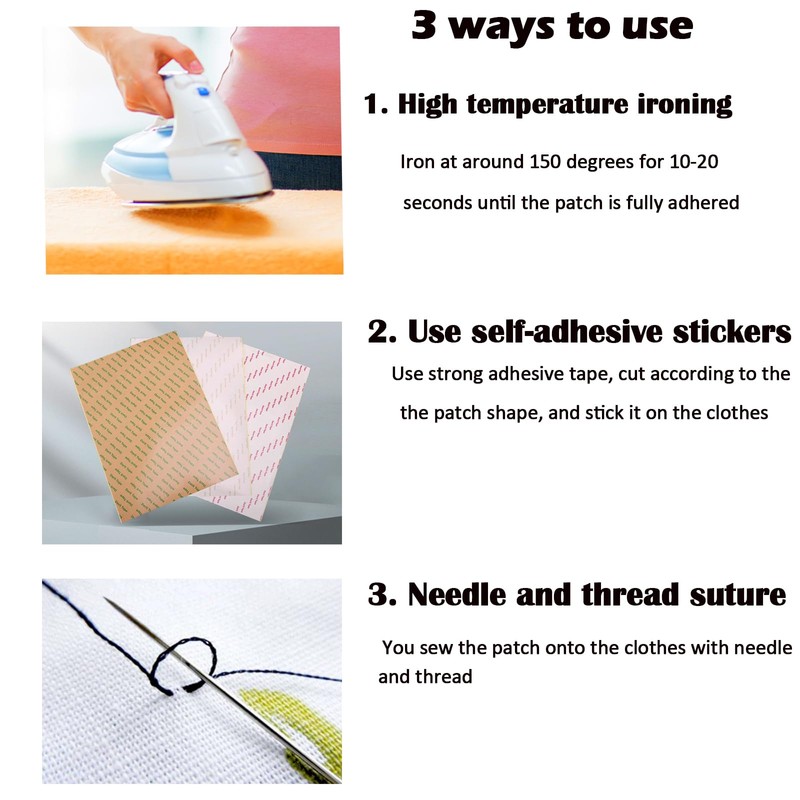 3 ways to use

1. High temperature ironing

Iron at around 150 degrees for 10-20 seconds until the patch is fully adhered

2. Use self-adhesive stickers

Use strong adhesive tape, cut according to the the patch shape, and stick it on the clothes

3. Needle and thread suture

You sew the patch onto the clothes with needle and thread