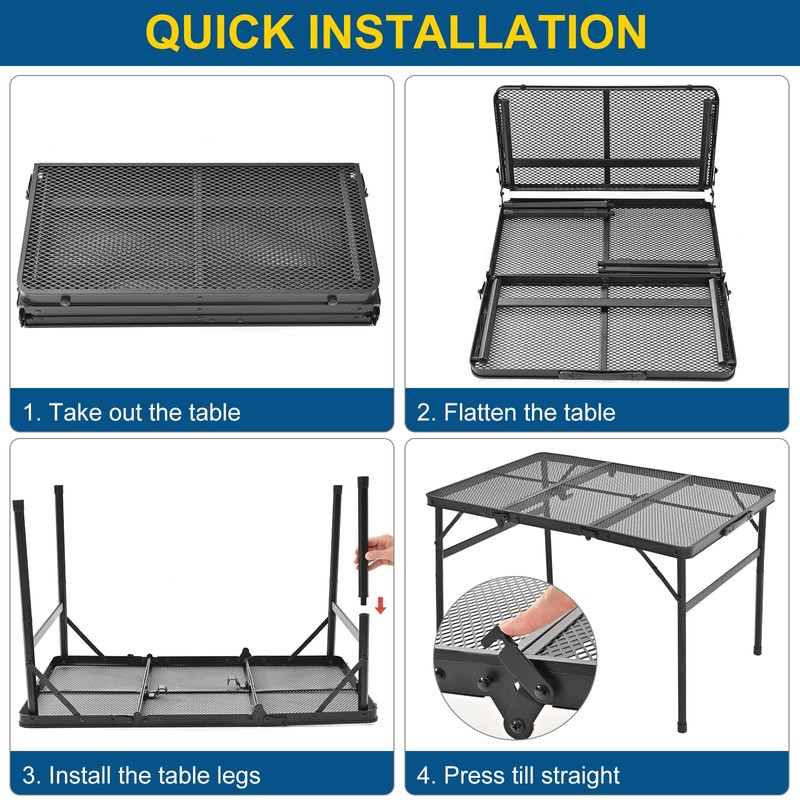 QUICK INSTALLATION

1. Take out the table

2. Flatten the table

3. Install the table legs

4. Press till straight