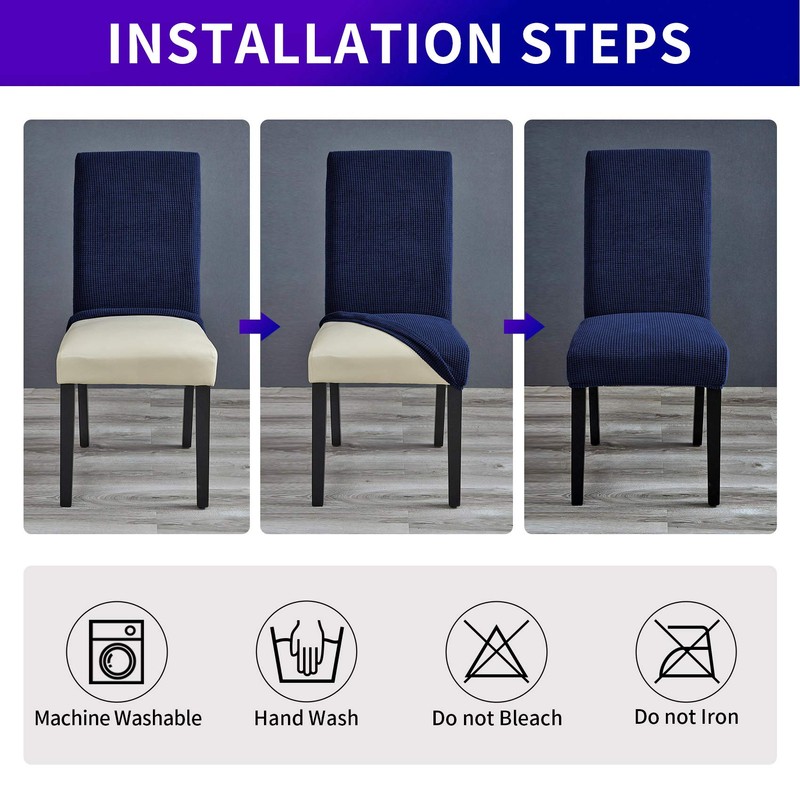 INSTALLATION STEPS

Machine Washable

Hand Wash

Do not Bleach

Do not Iron