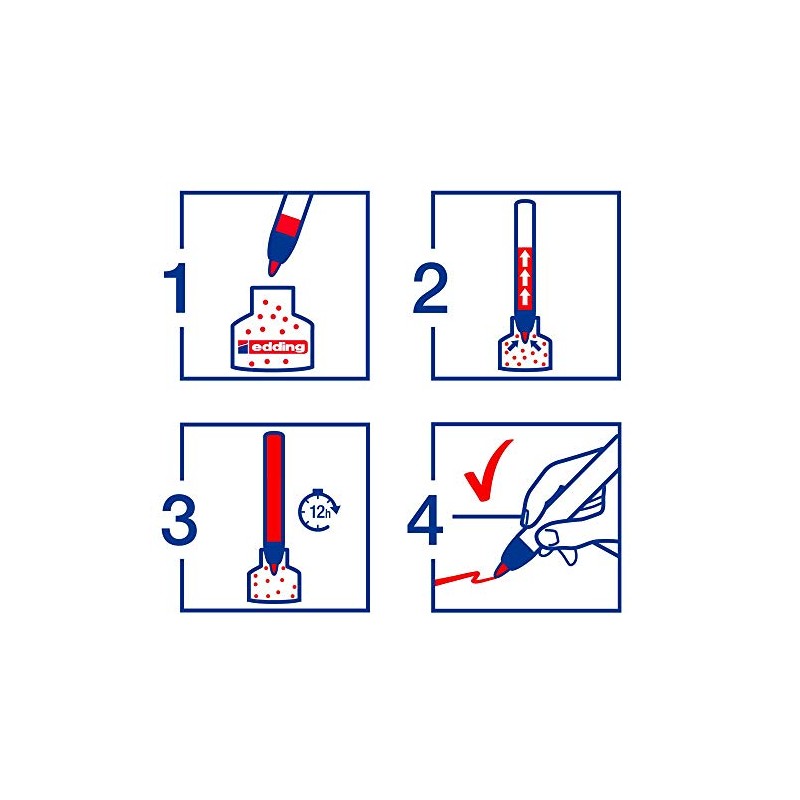 1
edding
2
3
12h
4