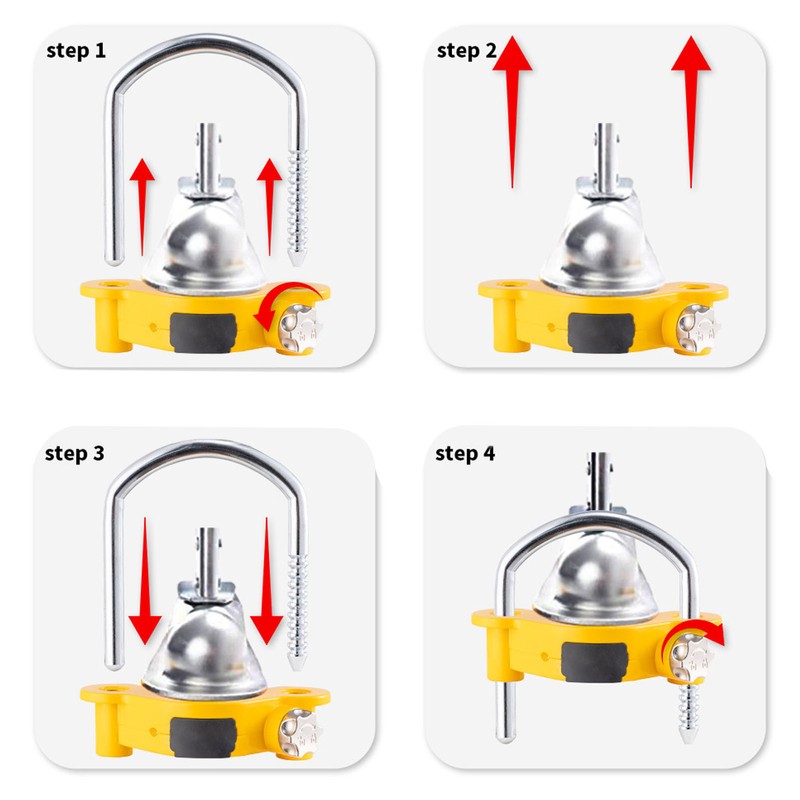 step 1

step 2

step 3

step 4