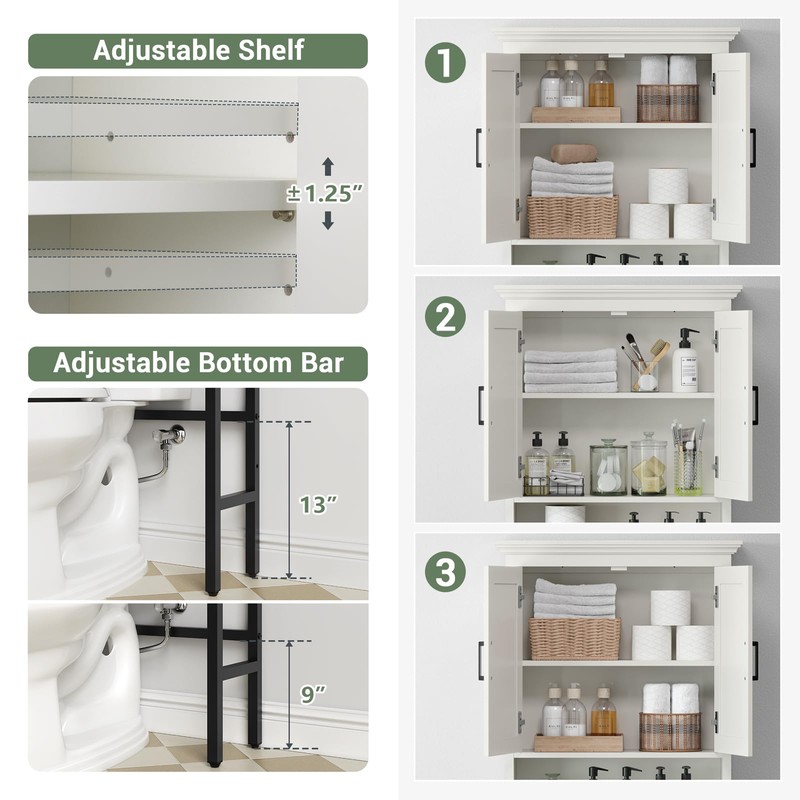 Adjustable Shelf

±1.25"

Adjustable Bottom Bar

13"

9"

1

2

3