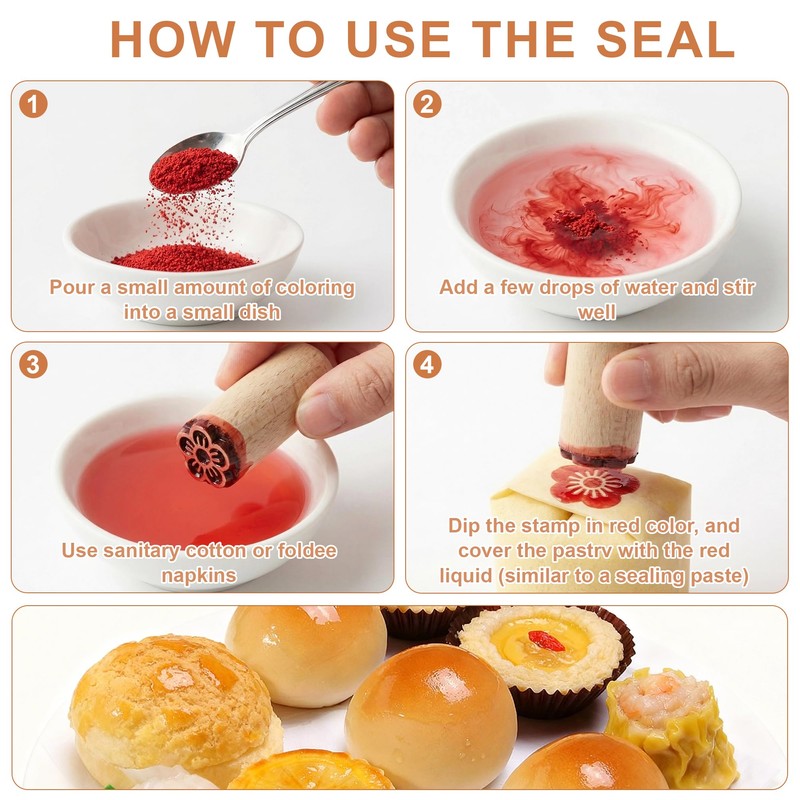 HOW TO USE THE SEAL

1

Pour a small amount of coloring into a small dish

2

Add a few drops of water and stir well

3

Use sanitary cotton or foldee napkins

4

Dip the stamp in red color, and cover the pastrv with the red liquid (similar to a sealing paste)