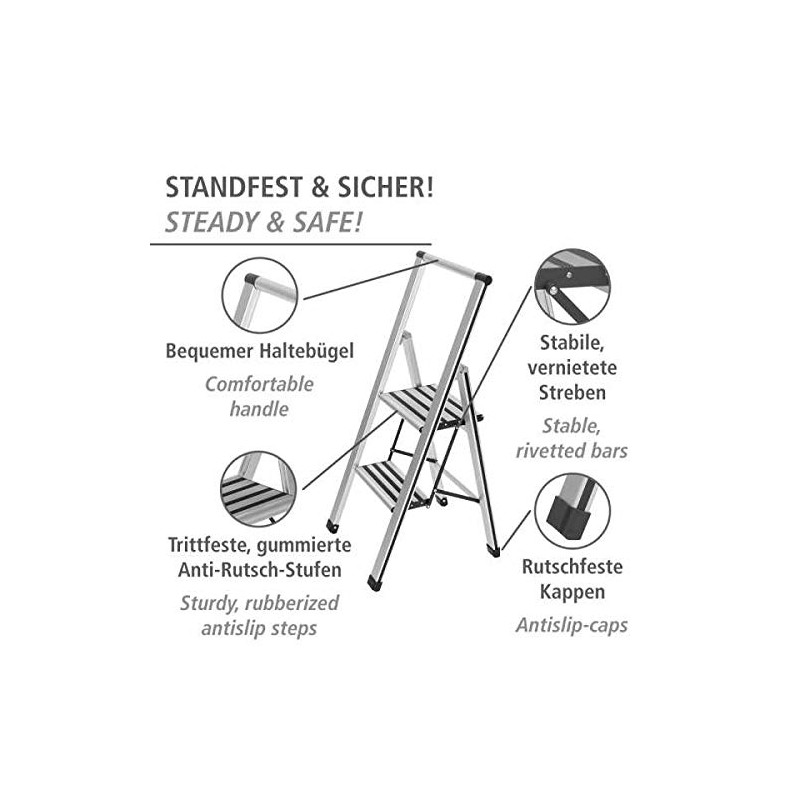 STANDFEST & SICHER!
STEADY & SAFE!

Bequemer Haltebügel
Comfortable handle

Trittfeste, gummierte Anti-Rutsch-Stufen
Sturdy, rubberized antislip steps

Stabile, vernietete Streben
Stable, rivetted bars

Rutschfeste Kappen
Antislip-caps