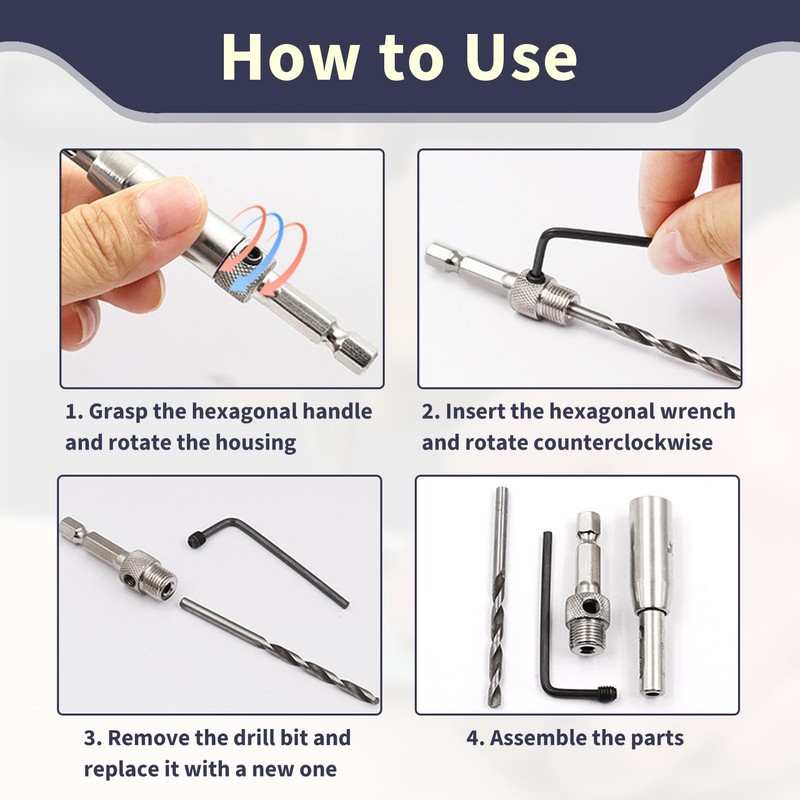 How to Use

1. Grasp the hexagonal handle and rotate the housing

2. Insert the hexagonal wrench and rotate counterclockwise

3. Remove the drill bit and replace it with a new one

4. Assemble the parts