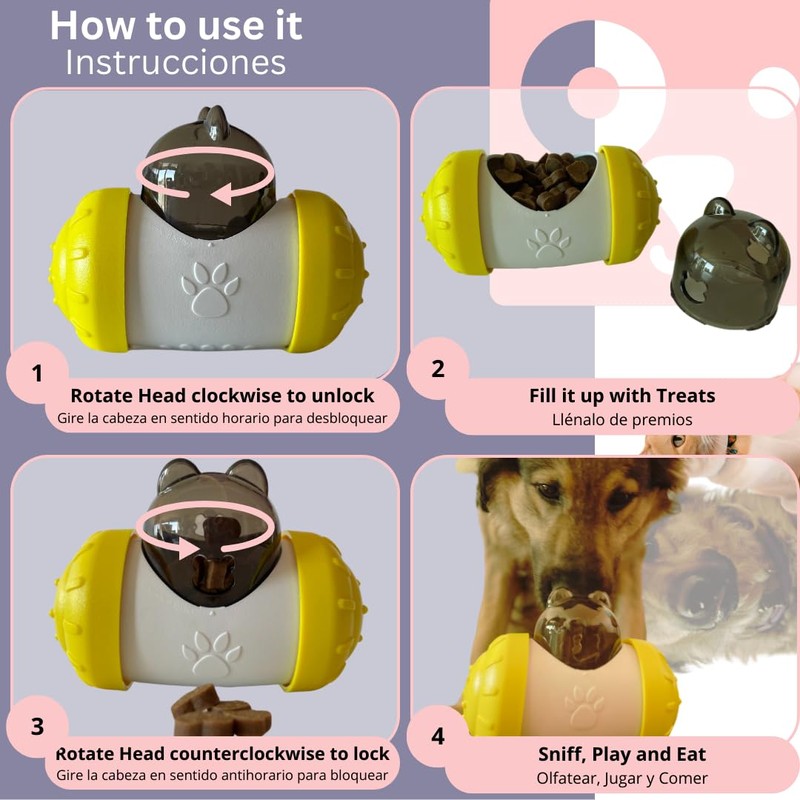 How to use it
Instrucciones

1
Rotate Head clockwise to unlock
Gire la cabeza en sentido horario para desbloquear

2
Fill it up with Treats
Llénalo de premios

3
Rotate Head counterclockwise to lock
Gire la cabeza en sentido antihorario para bloquear

4
Sniff, Play and Eat
Olfatear, Jugar y Comer