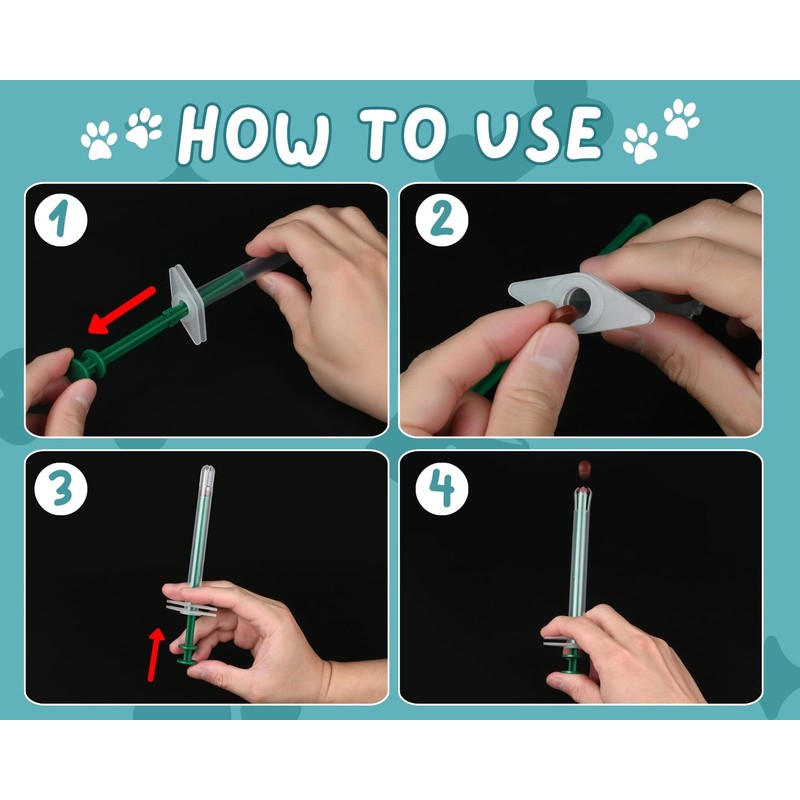 HOW TO USE

1

2

3

4