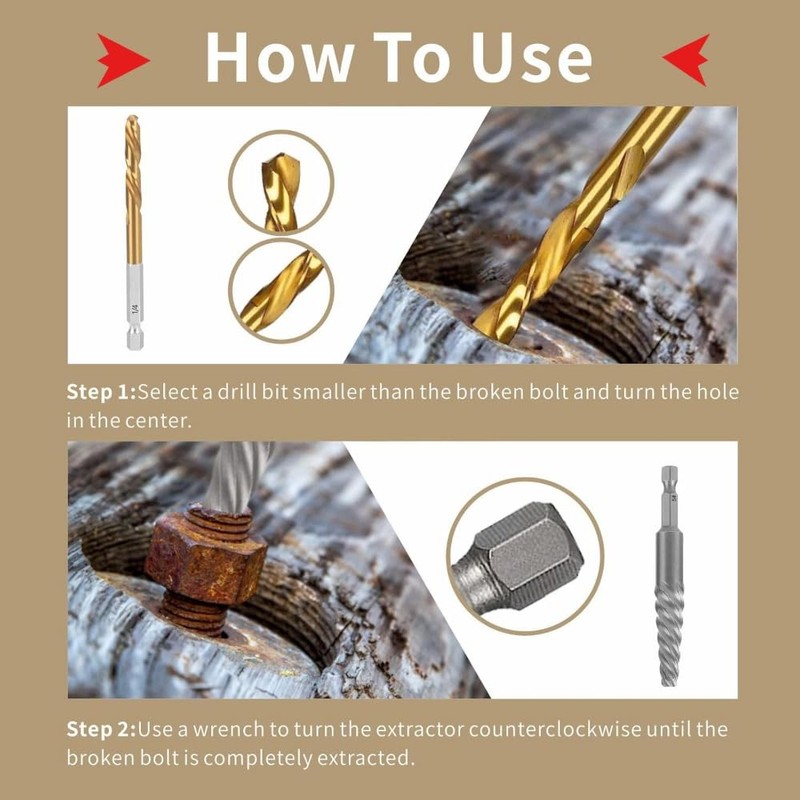 How To Use

1/4

Step 1:Select a drill bit smaller than the broken bolt and turn the hole in the center.

Step 2:Use a wrench to turn the extractor counterclockwise until the broken bolt is completely extracted.