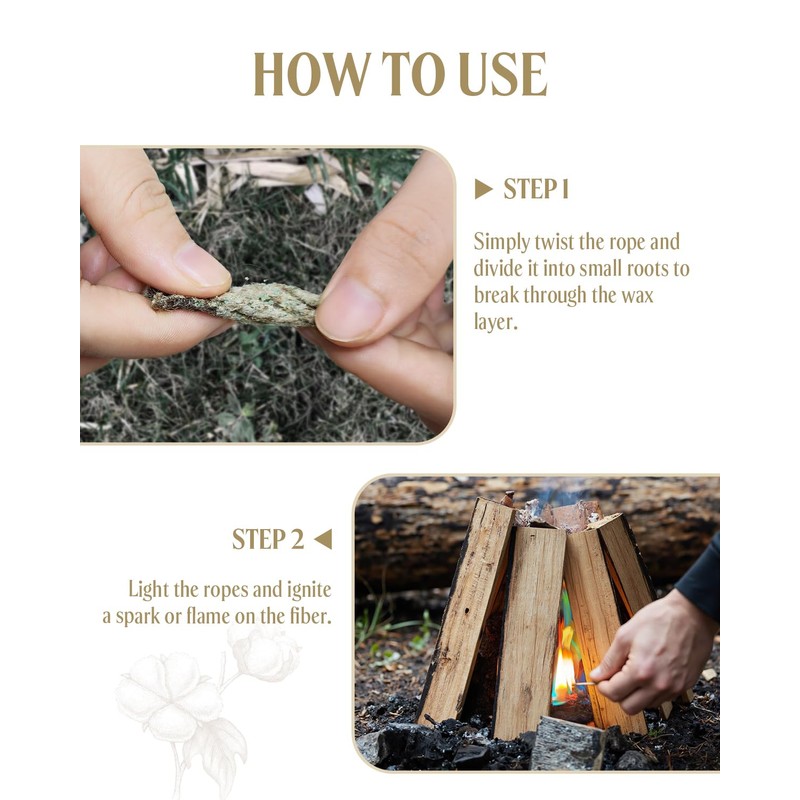 HOW TO USE

▶ STEP 1

Simply twist the rope and divide it into small roots to break through the wax layer.

STEP 2 ◀

Light the ropes and ignite a spark or flame on the fiber.