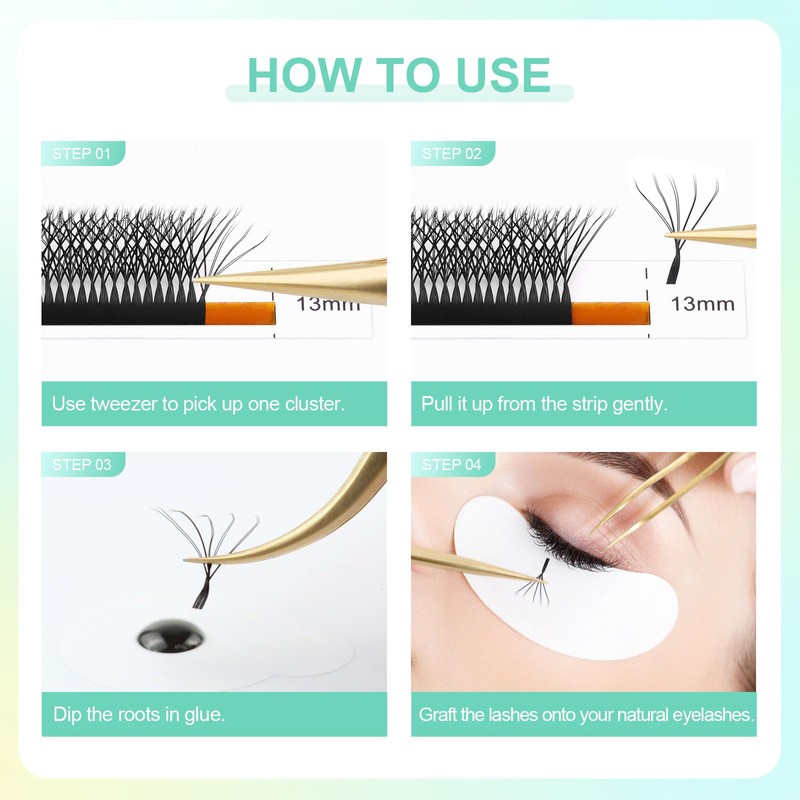 HOW TO USE

STEP 01

13mm

Use tweezer to pick up one cluster.

STEP 02

13mm

Pull it up from the strip gently.

STEP 03

Dip the roots in glue.

STEP 04

Graft the lashes onto your natural eyelashes.