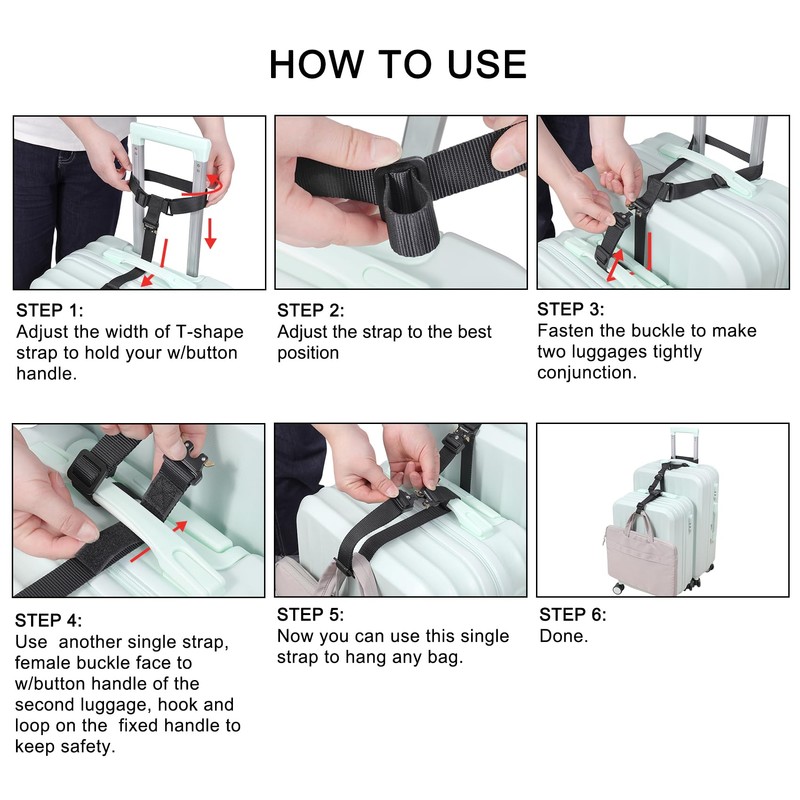 HOW TO USE

STEP 1:
Adjust the width of T-shape strap to hold your w/button handle.

STEP 2:
Adjust the strap to the best position

STEP 3:
Fasten the buckle to make two luggages tightly conjunction.

STEP 4:
Use another single strap, female buckle face to w/button handle of the second luggage, hook and loop on the fixed handle to keep safety.

STEP 5:
Now you can use this single strap to hang any bag.

STEP 6:
Done.