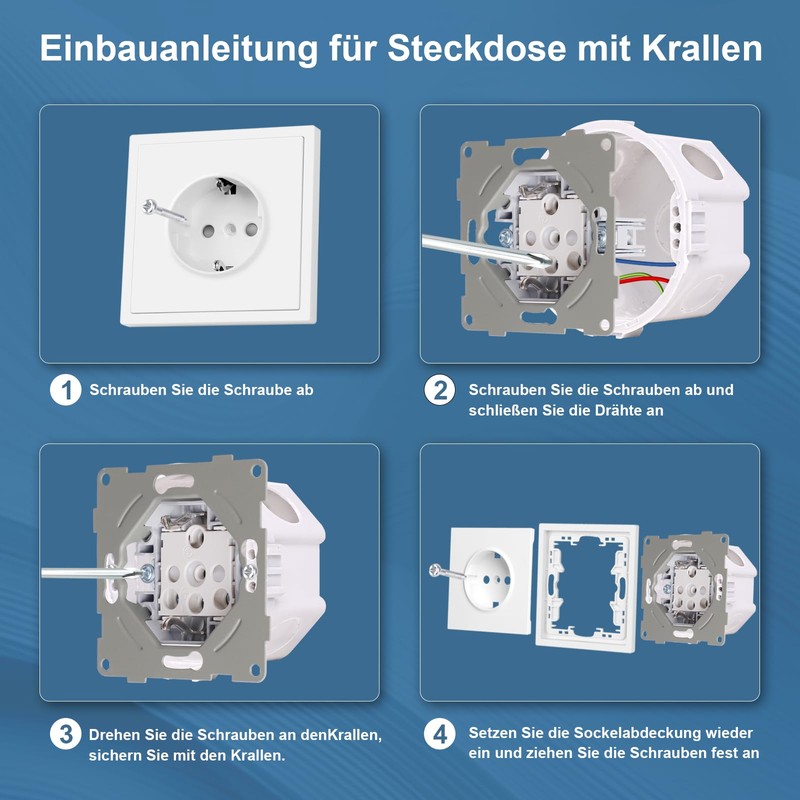 Einbauanleitung für Steckdose mit Krallen

1 Schrauben Sie die Schraube ab

2 Schrauben Sie die Schrauben ab und schließen Sie die Drähte an

3 Drehen Sie die Schrauben an denKrallen, sichern Sie mit den Krallen.

4 Setzen Sie die Sockelabdeckung wieder ein und ziehen Sie die Schrauben fest an