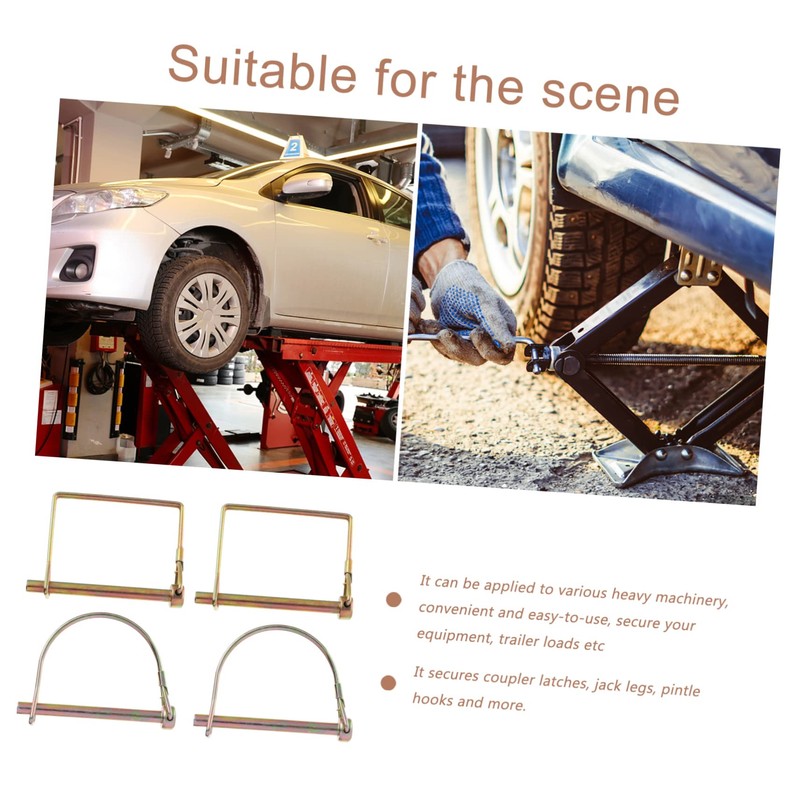 Suitable for the scene

2

It can be applied to various heavy machinery, convenient and easy-to-use, secure your equipment, trailer loads etc

It secures coupler latches, jack legs, pintle hooks and more.