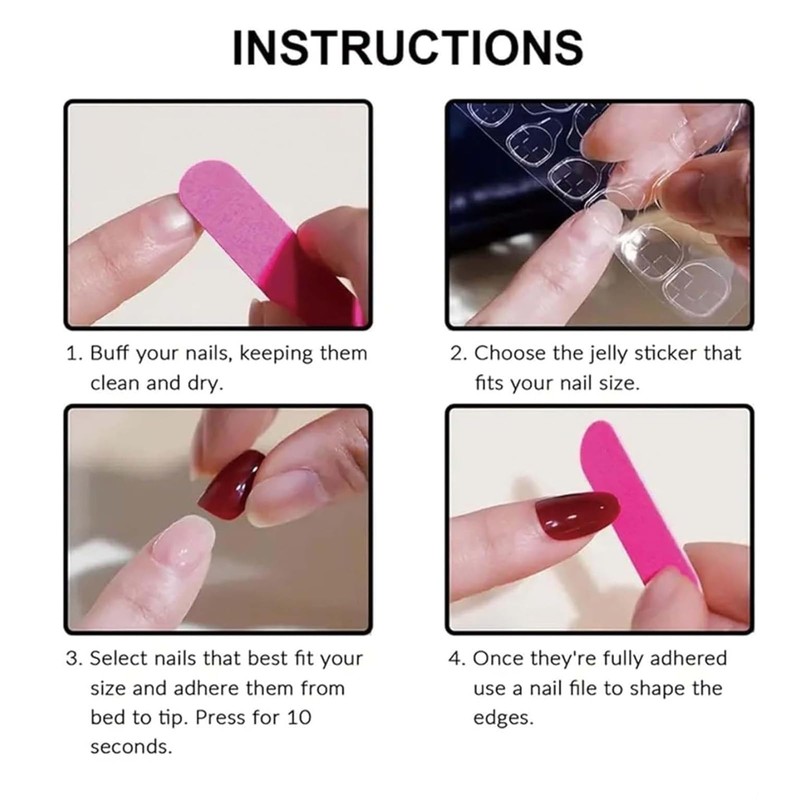 INSTRUCTIONS

1. Buff your nails, keeping them clean and dry.

2. Choose the jelly sticker that fits your nail size.

3. Select nails that best fit your size and adhere them from bed to tip. Press for 10 seconds.

4. Once they're fully adhered use a nail file to shape the edges.