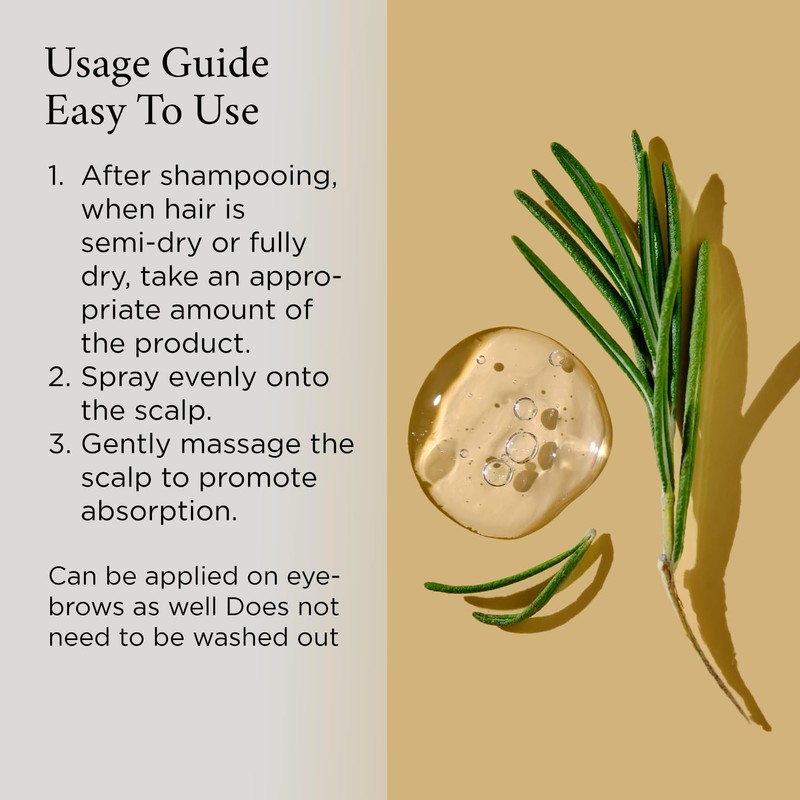 Usage Guide
Easy To Use

1. After shampooing, when hair is semi-dry or fully dry, take an appropriate amount of the product.
2. Spray evenly onto the scalp.
3. Gently massage the scalp to promote absorption.

Can be applied on eyebrows as well Does not need to be washed out